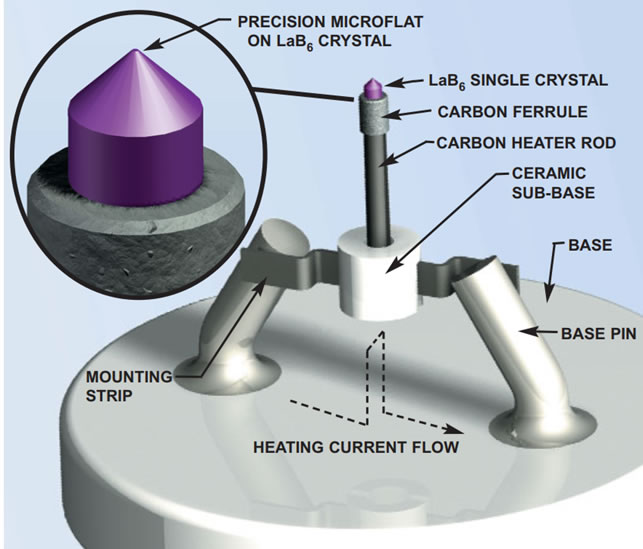 PRECISION MICROFLAT ON $LaB_6$ CRYSTAL

$LaB_6$ SINGLE CRYSTAL

CARBON FERRULE

CARBON HEATER ROD

CERAMIC SUB-BASE

BASE

BASE PIN

MOUNTING STRIP

HEATING CURRENT FLOW