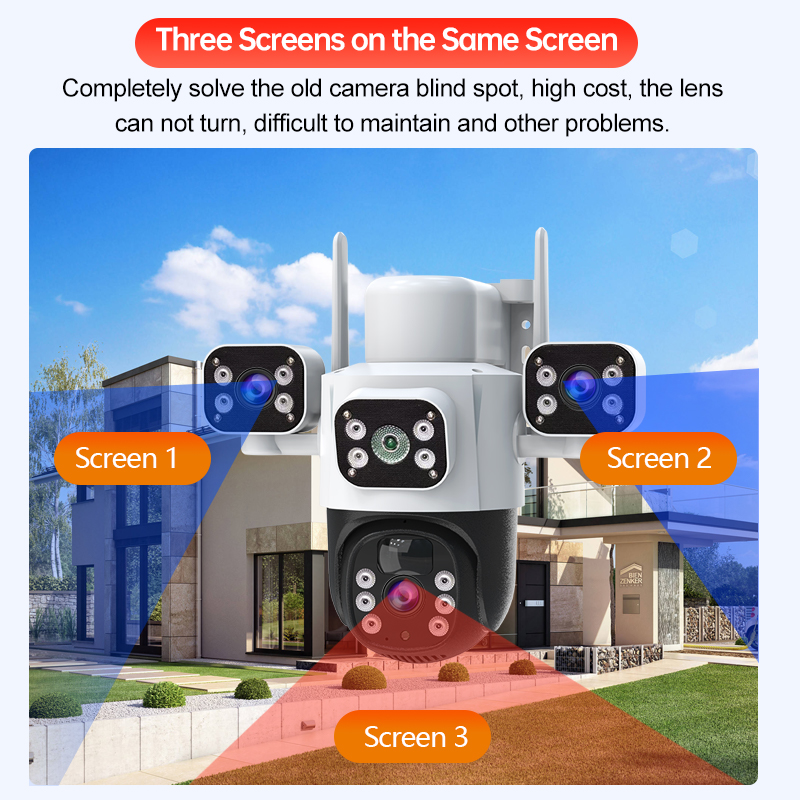 Three Screens on the Same Screen

Completely solve the old camera blind spot, high cost, the lens can not turn, difficult to maintain and other problems.

Screen 1

Screen 2

BIEN ZENKER

Screen 3