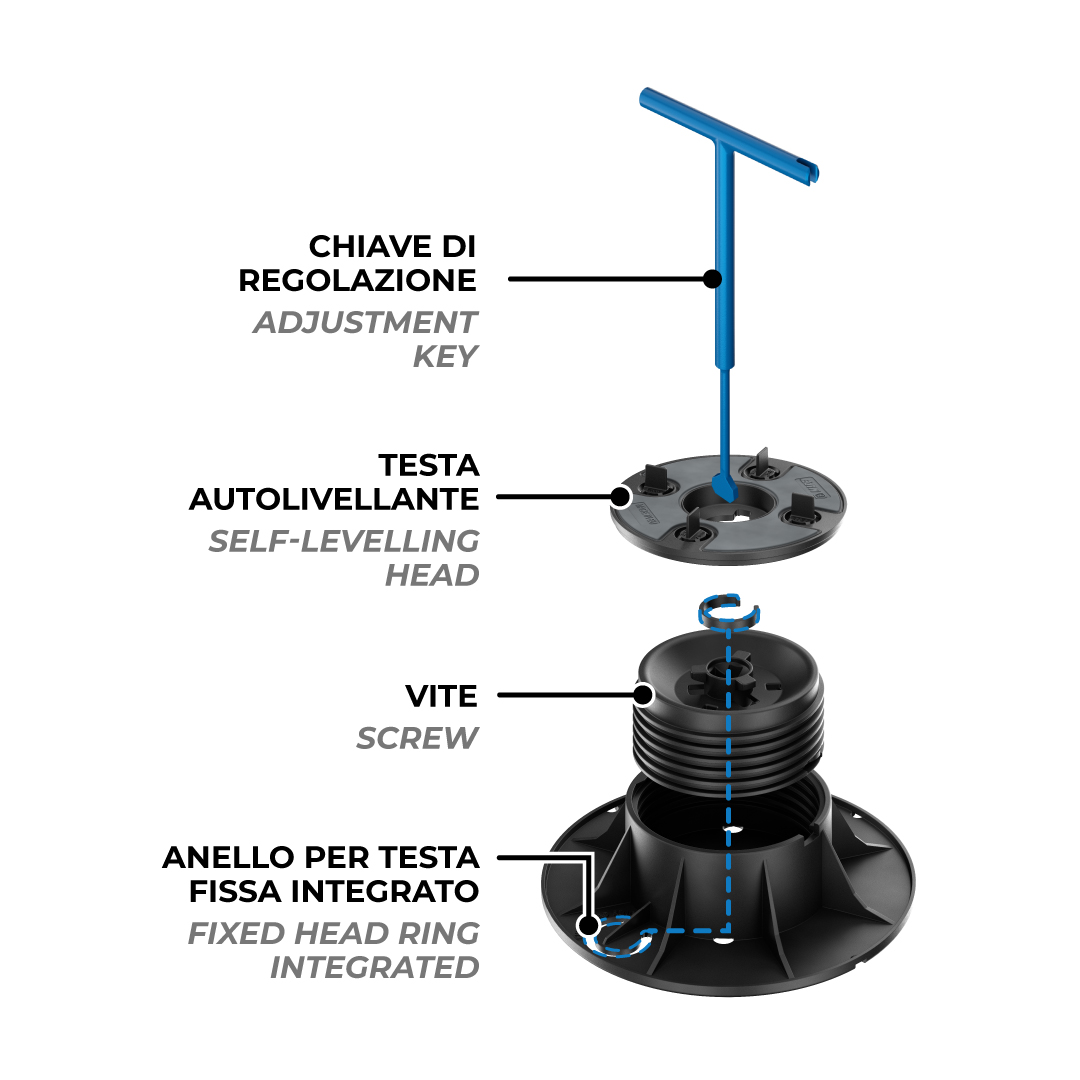 CHIAVE DI REGOLAZIONE
ADJUSTMENT KEY

TESTA AUTOLIVELLANTE
SELF-LEVELLING HEAD

VITE
SCREW

ANELLO PER TESTA FISSA INTEGRATO
FIXED HEAD RING INTEGRATED