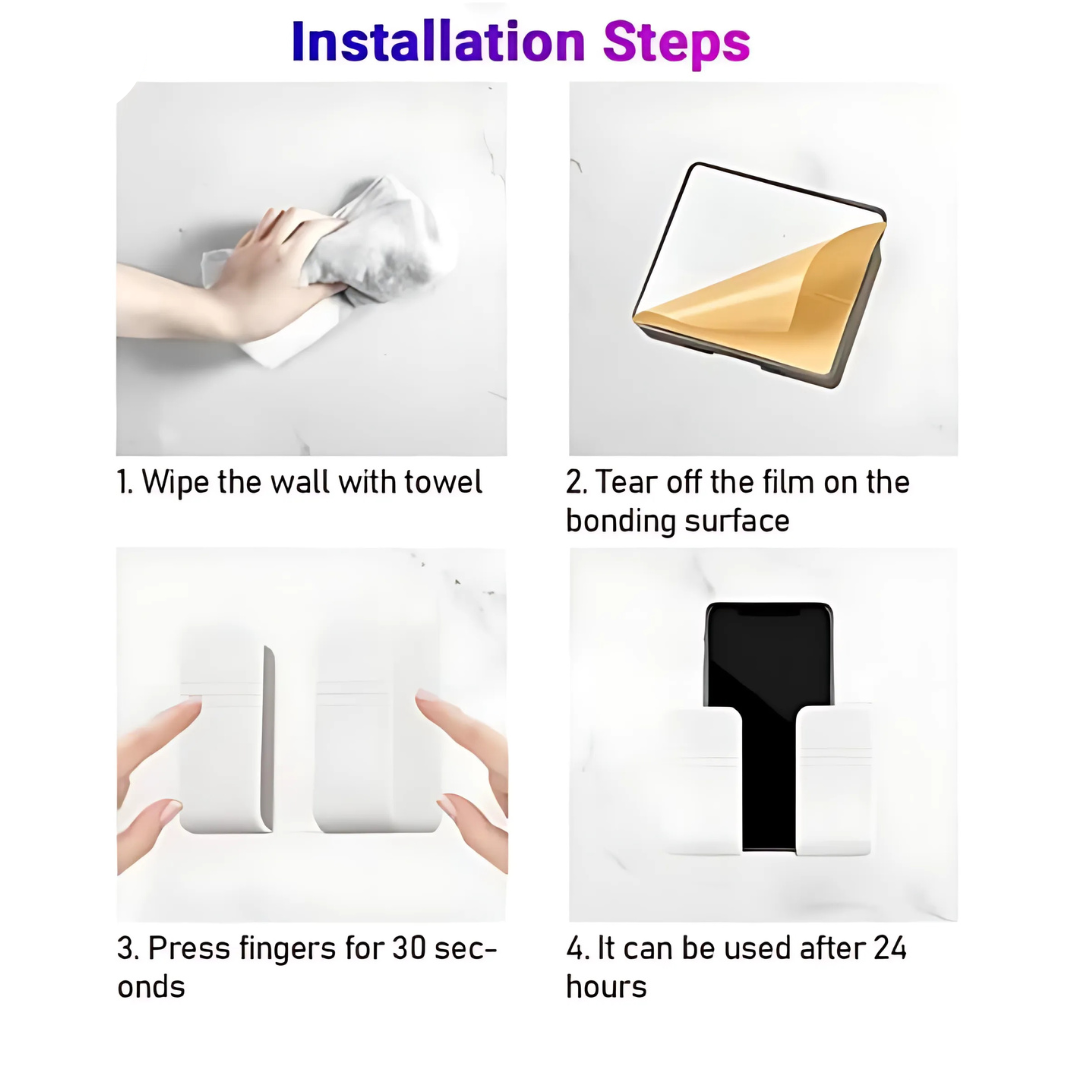 Installation Steps

1. Wipe the wall with towel

2. Tear off the film on the bonding surface

3. Press fingers for 30 seconds

4. It can be used after 24 hours