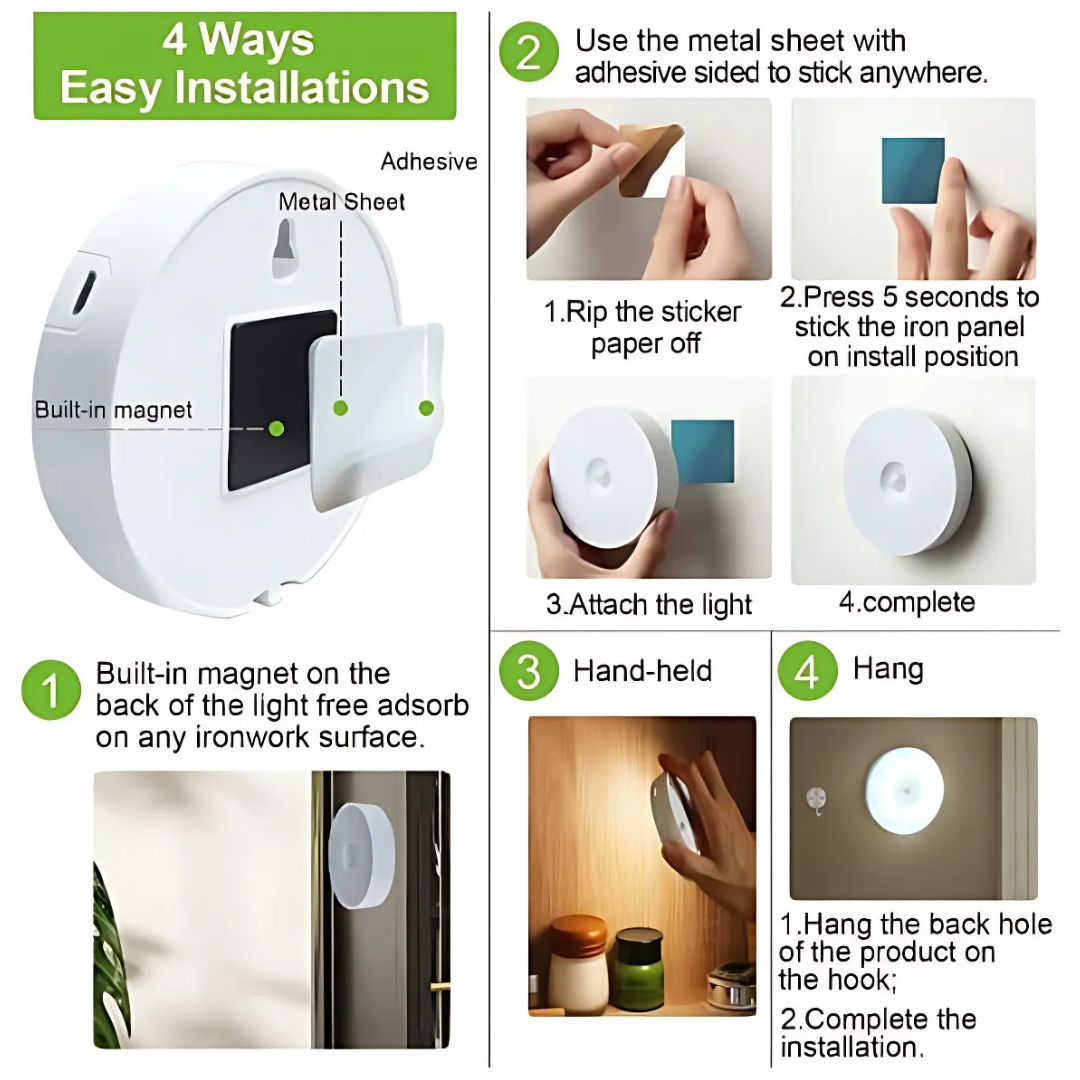 4 Ways
Easy Installations

Adhesive

Metal Sheet

Built-in magnet

1 Built-in magnet on the back of the light free adsorb on any ironwork surface.

2 Use the metal sheet with adhesive sided to stick anywhere.

1.Rip the sticker paper off

2.Press 5 seconds to stick the iron panel on install position

3.Attach the light

4.complete

3 Hand-held

4 Hang

1.Hang the back hole of the product on the hook;

2.Complete the installation.