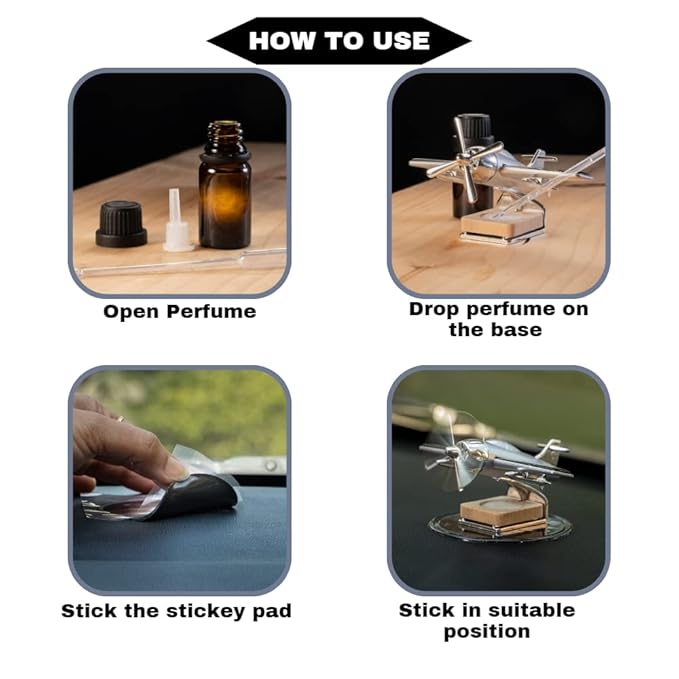 HOW TO USE

Open Perfume

Drop perfume on the base

Stick the stickey pad

Stick in suitable position