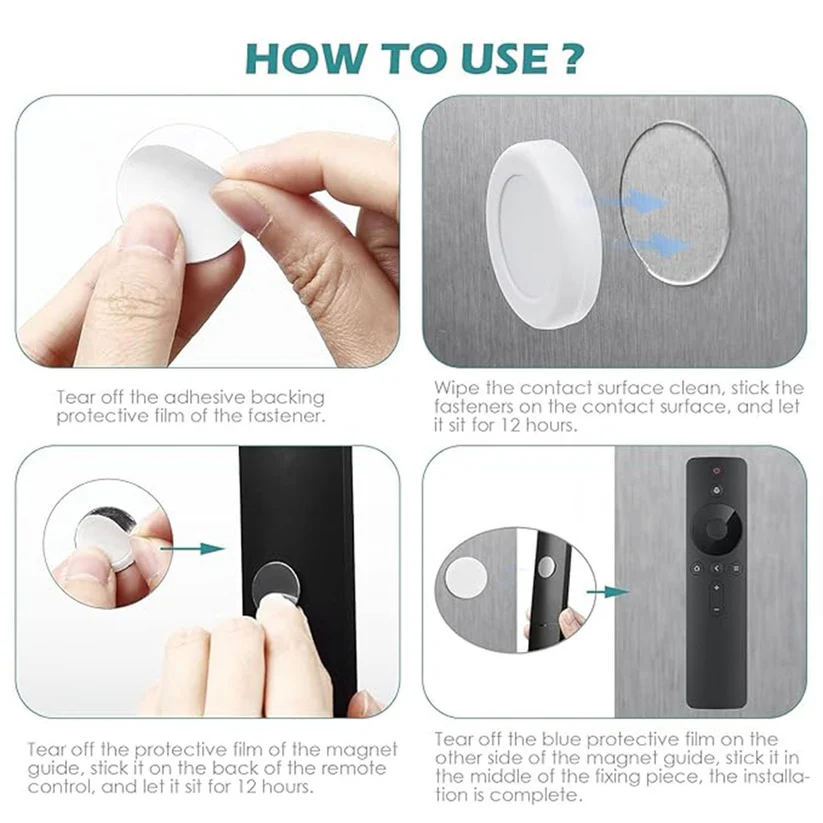 HOW TO USE ?

Tear off the adhesive backing protective film of the fastener.

Wipe the contact surface clean, stick the fasteners on the contact surface, and let it sit for 12 hours.

Tear off the protective film of the magnet guide, stick it on the back of the remote control, and let it sit for 12 hours.

Tear off the blue protective film on the other side of the magnet guide, stick it in the middle of the fixing piece, the installation is complete.