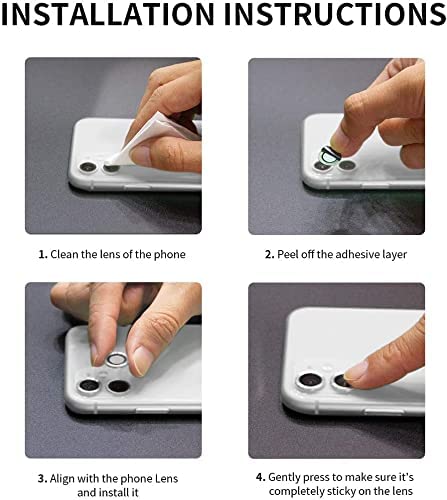 INSTALLATION INSTRUCTIONS

1. Clean the lens of the phone

2. Peel off the adhesive layer

3. Align with the phone Lens and install it

4. Gently press to make sure it's completely sticky on the lens