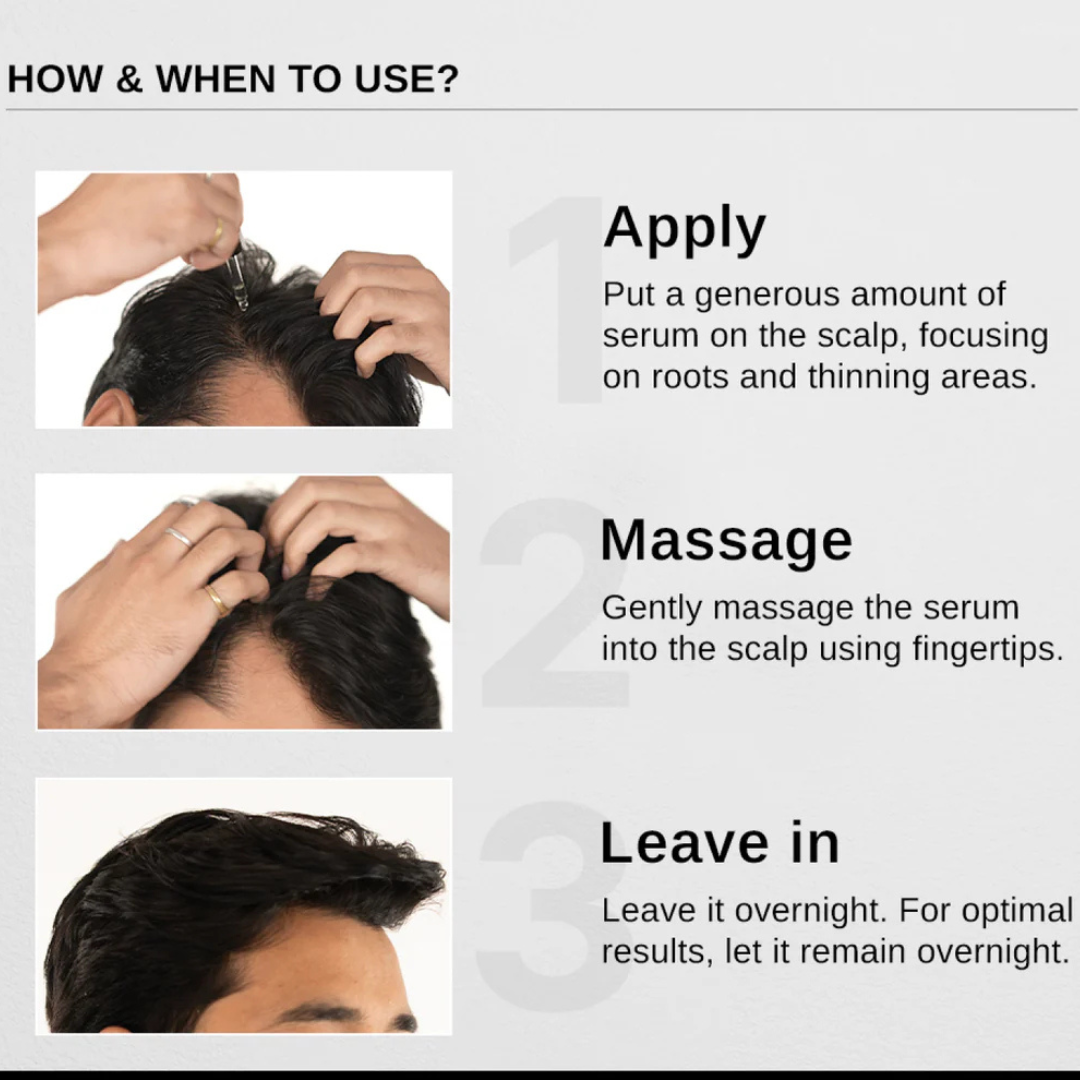 HOW & WHEN TO USE?

1
Apply
Put a generous amount of serum on the scalp, focusing on roots and thinning areas.

2
Massage
Gently massage the serum into the scalp using fingertips.

3
Leave in
Leave it overnight. For optimal results, let it remain overnight.