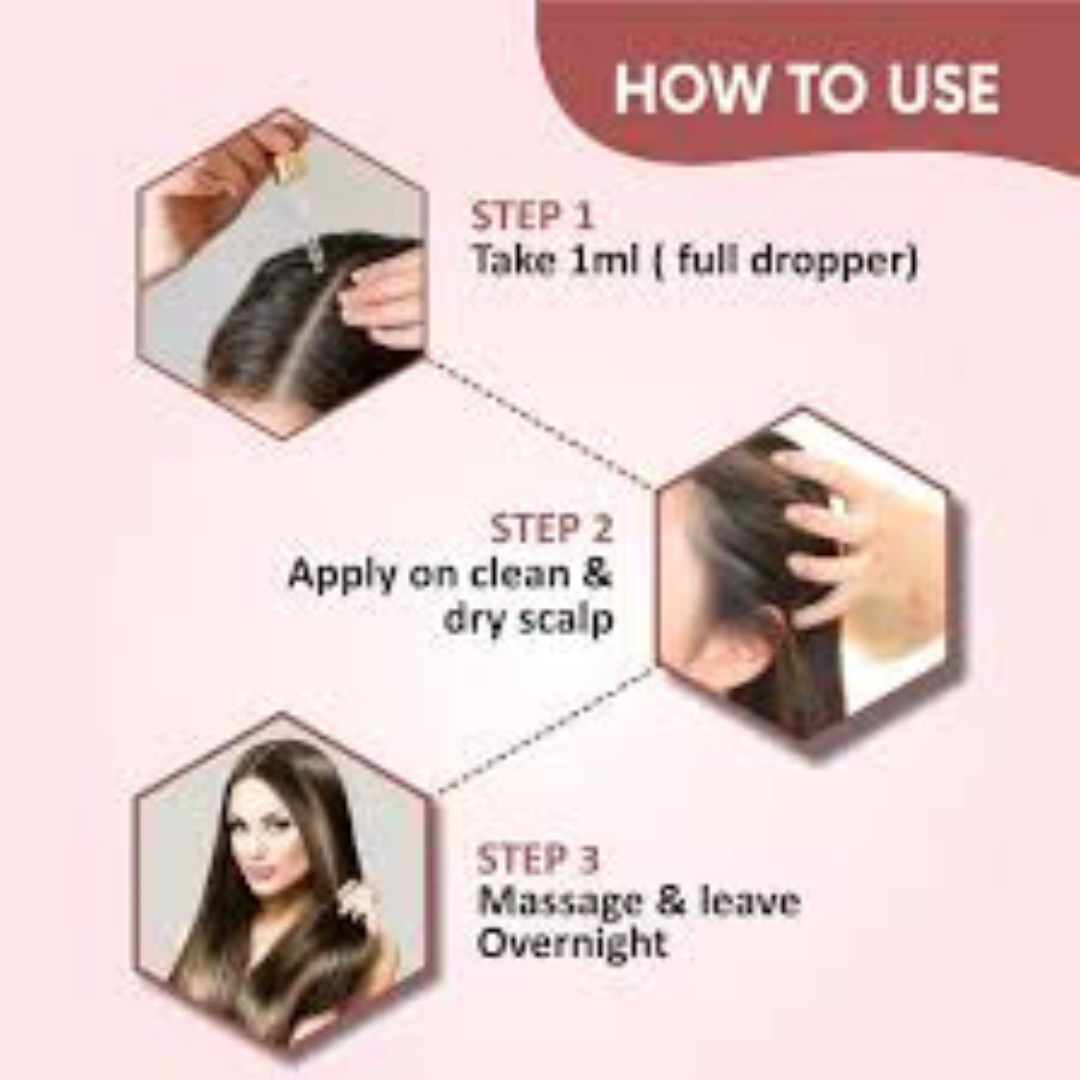 HOW TO USE

STEP 1
Take 1ml ( full dropper)

STEP 2
Apply on clean & dry scalp

STEP 3
Massage & leave Overnight