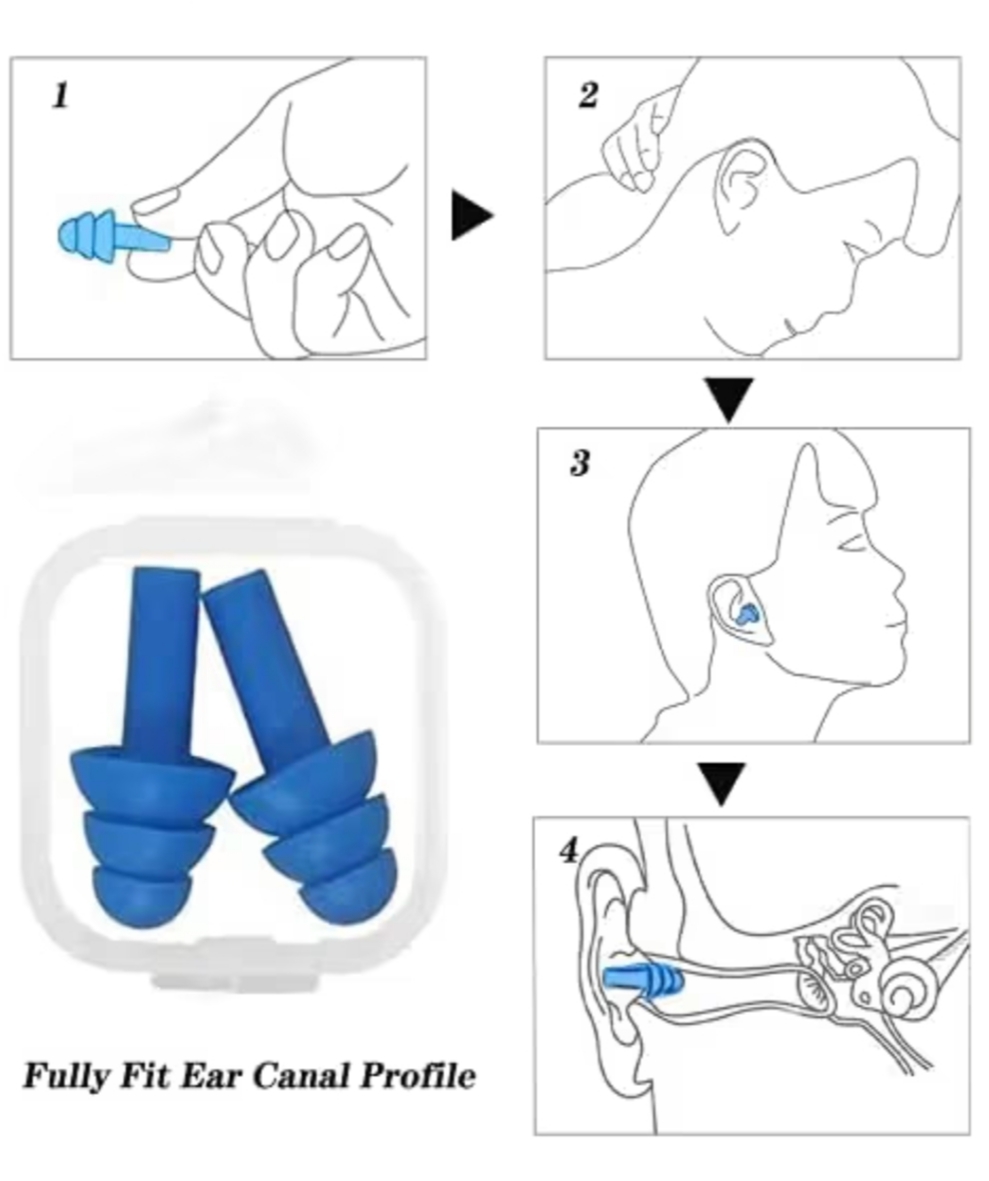 1

2

3

4

Fully Fit Ear Canal Profile