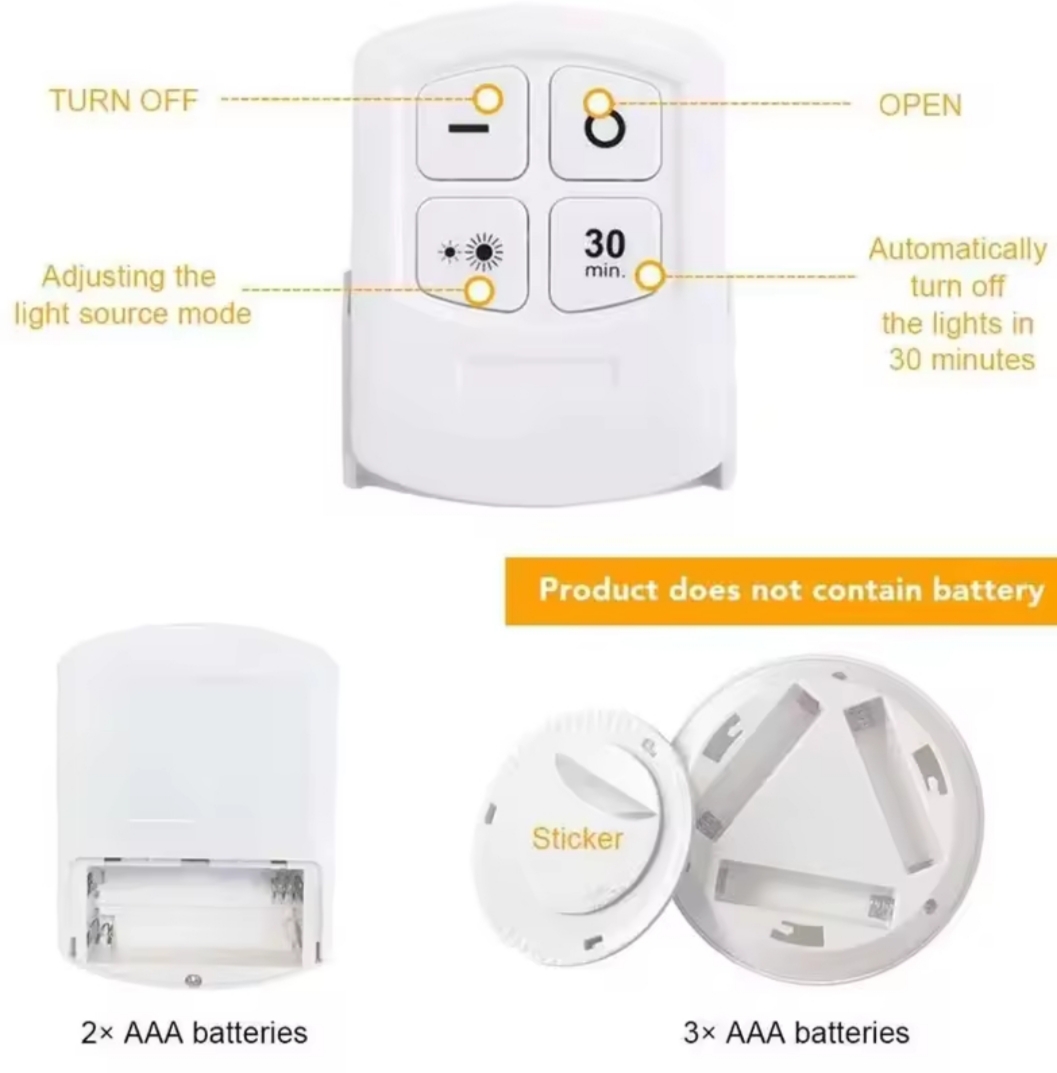 TURN OFF

OPEN

30
min.

Adjusting the light source mode

Automatically turn off the lights in 30 minutes

Product does not contain battery

Sticker

2× AAA batteries

3× AAA batteries