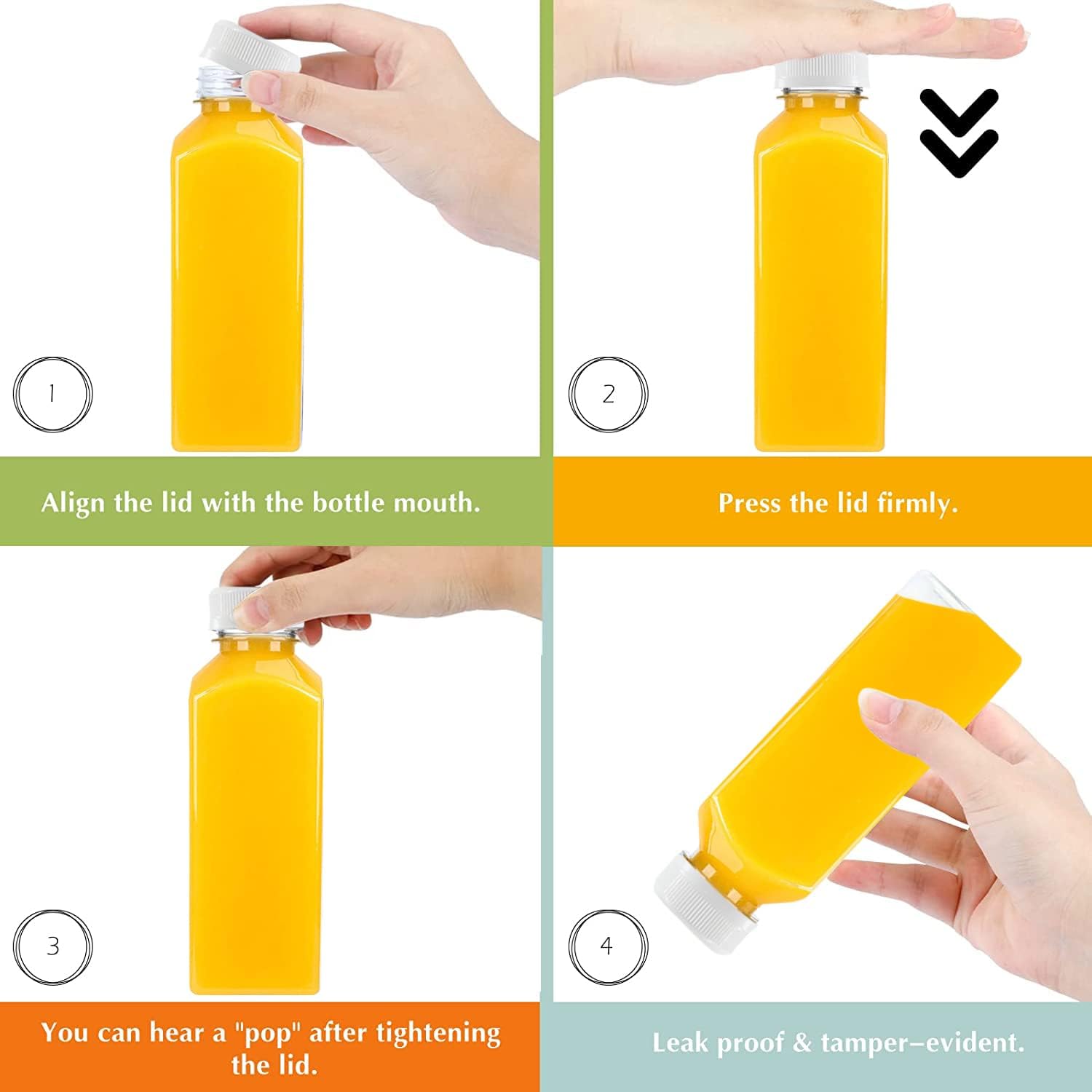 1

Align the lid with the bottle mouth.

2

Press the lid firmly.

3

You can hear a "pop" after tightening the lid.

4

Leak proof & tamper–evident.