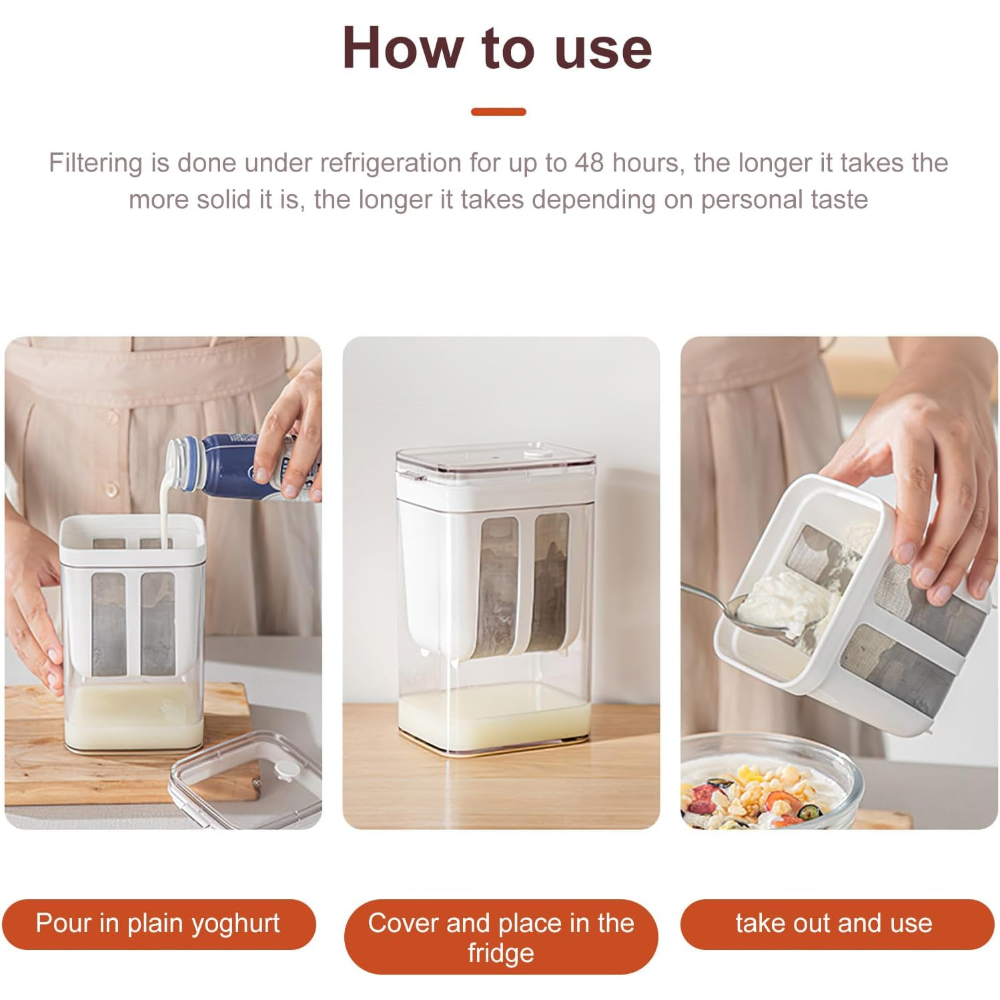 How to use

Filtering is done under refrigeration for up to 48 hours, the longer it takes the more solid it is, the longer it takes depending on personal taste

Pour in plain yoghurt

Cover and place in the fridge

take out and use