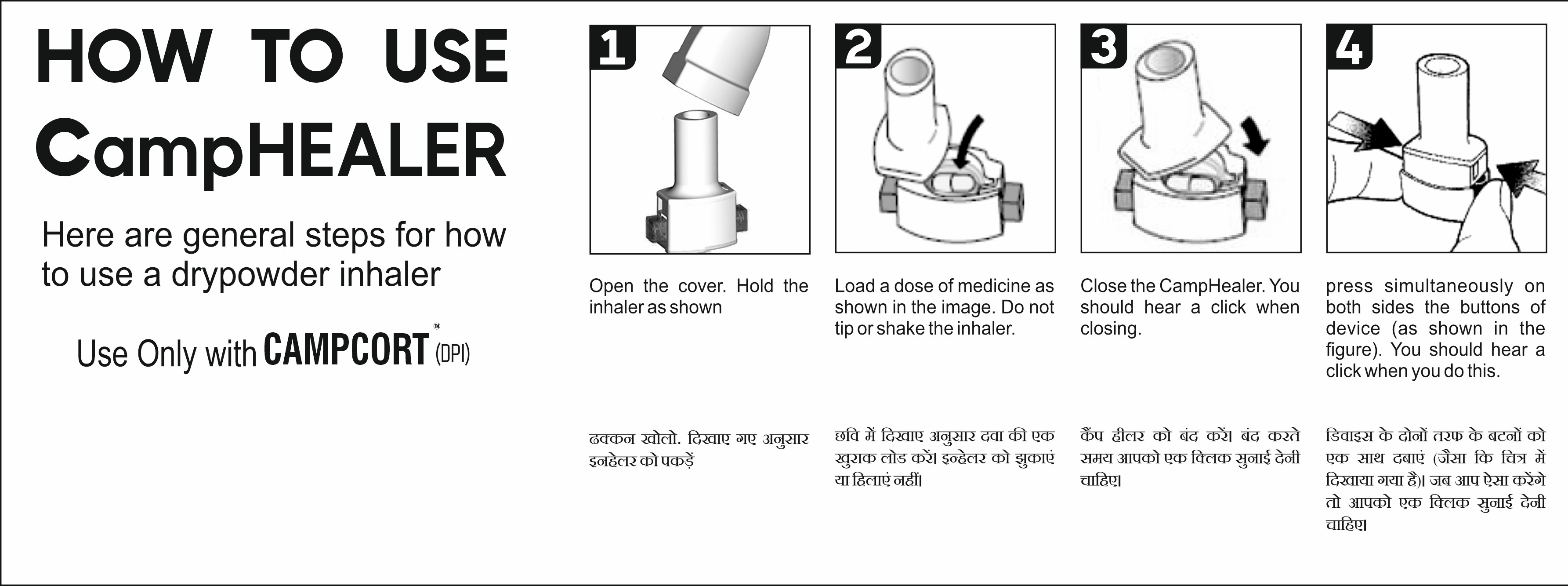 HOW TO USE CampHEALER

Here are general steps for how to use a drypowder inhaler

Use Only with CAMPCORT™ (DPI)

1

Open the cover. Hold the inhaler as shown

ढक्कन खोलो. दिखाए गए अनुसार इनहेलर को पकड़ें

2

Load a dose of medicine as shown in the image. Do not tip or shake the inhaler.

छवि में दिखाए अनुसार दवा की एक खुराक लोड करें। इन्हेलर को झुकाएं या हिलाएं नहीं।

3

Close the CampHealer. You should hear a click when closing.

कैंप हीलर को बंद करें। बंद करते समय आपको एक क्लिक सुनाई देनी चाहिए।

4

press simultaneously on both sides the buttons of device (as shown in the figure). You should hear a click when you do this.

डिवाइस के दोनों तरफ के बटनों को एक साथ दबाएं (जैसा कि चित्र में दिखाया गया है)। जब आप ऐसा करेंगे तो आपको एक क्लिक सुनाई देनी चाहिए।