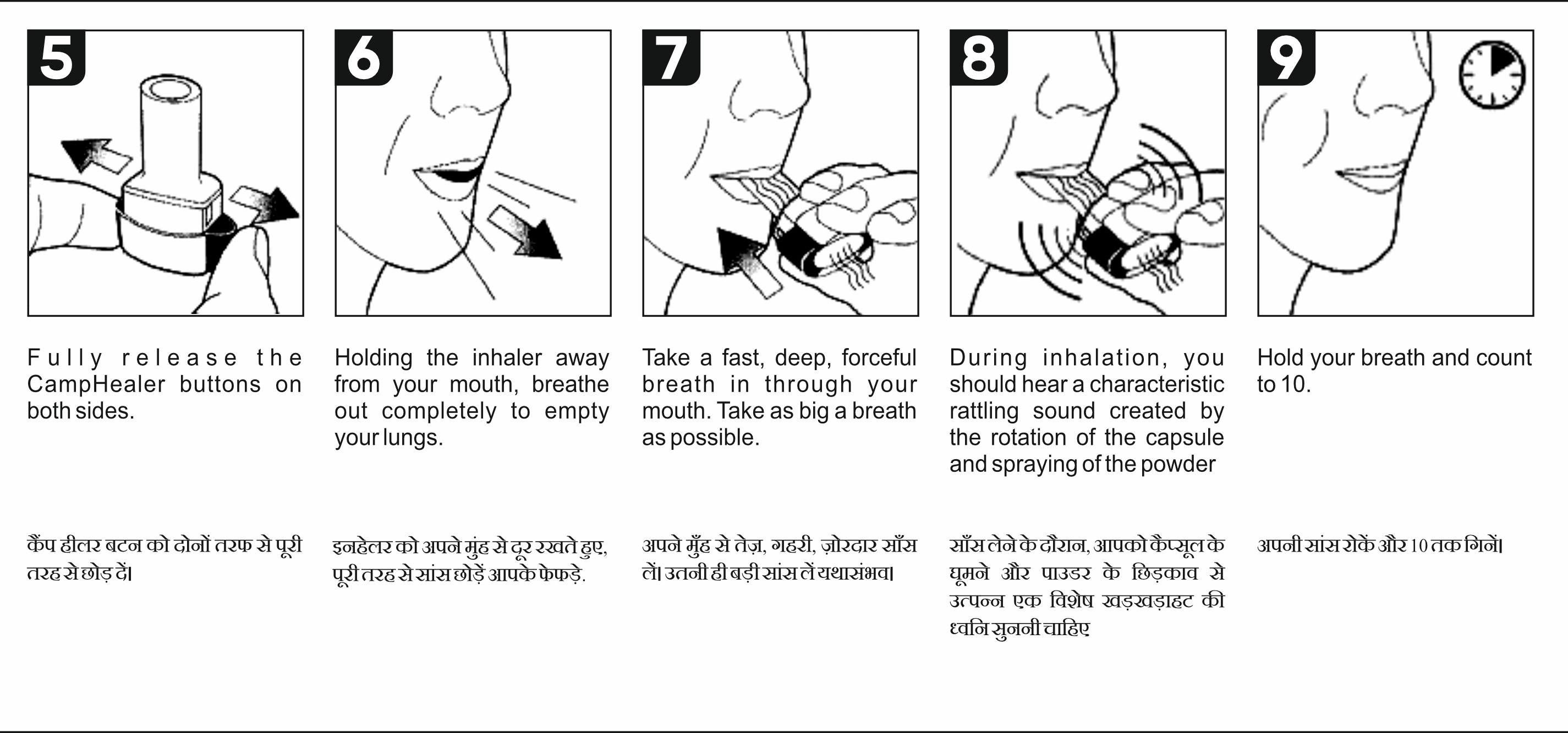 5

Fully release the CampHealer buttons on both sides.

कैंप हीलर बटन को दोनों तरफ से पूरी तरह से छोड़ दें।

6

Holding the inhaler away from your mouth, breathe out completely to empty your lungs.

इनहेलर को अपने मुंह से दूर रखते हुए, पूरी तरह से सांस छोड़ें आपके फेफड़े.

7

Take a fast, deep, forceful breath in through your mouth. Take as big a breath as possible.

अपने मुँह से तेज़, गहरी, ज़ोरदार साँस लें। उतनी ही बड़ी सांस लें यथासंभव।

8

During inhalation, you should hear a characteristic rattling sound created by the rotation of the capsule and spraying of the powder

साँस लेने के दौरान, आपको कैप्सूल के घूमने और पाउडर के छिड़काव से उत्पन्न एक विशेष खड़खड़ाहट की ध्वनि सुननी चाहिए

9

Hold your breath and count to 10.

अपनी सांस रोकें और 10 तक गिनें।