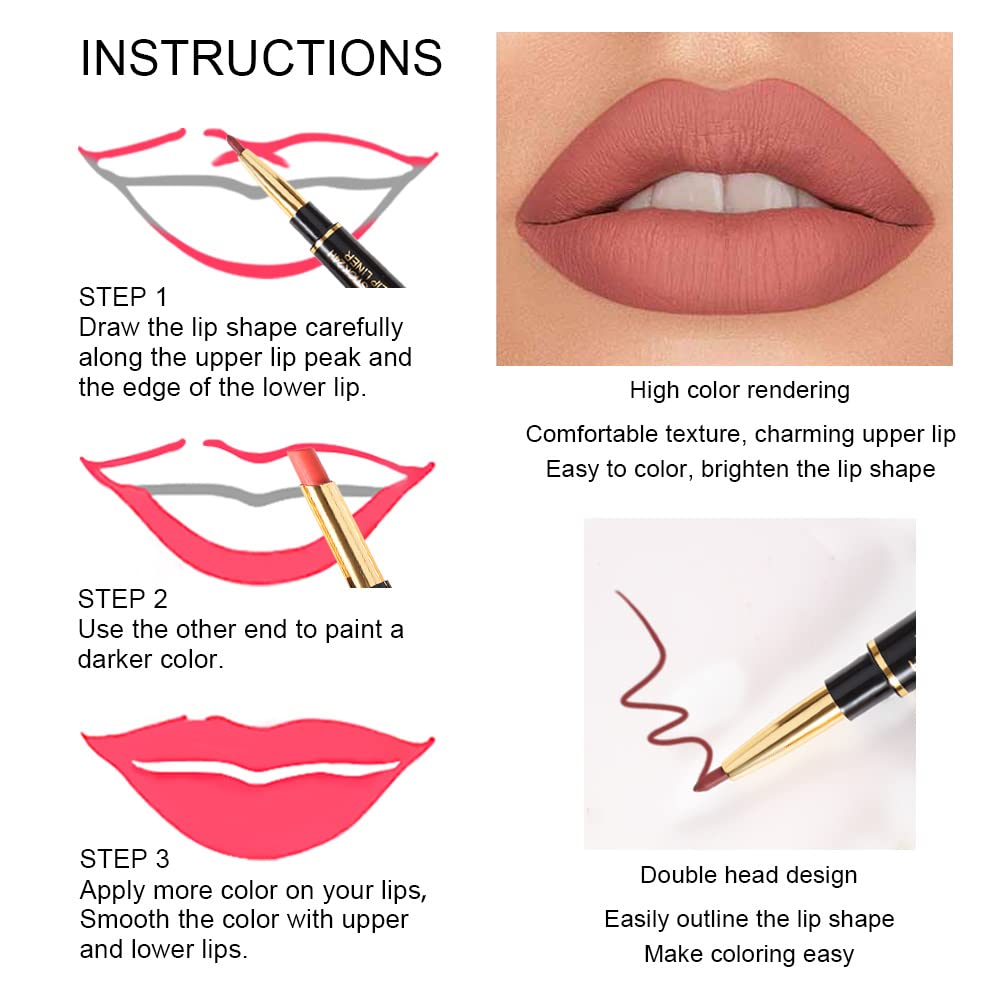 INSTRUCTIONS

LIP LINER

STEP 1
Draw the lip shape carefully along the upper lip peak and the edge of the lower lip.

STEP 2
Use the other end to paint a darker color.

STEP 3
Apply more color on your lips, Smooth the color with upper and lower lips.

High color rendering

Comfortable texture, charming upper lip
Easy to color, brighten the lip shape

Double head design

Easily outline the lip shape
Make coloring easy