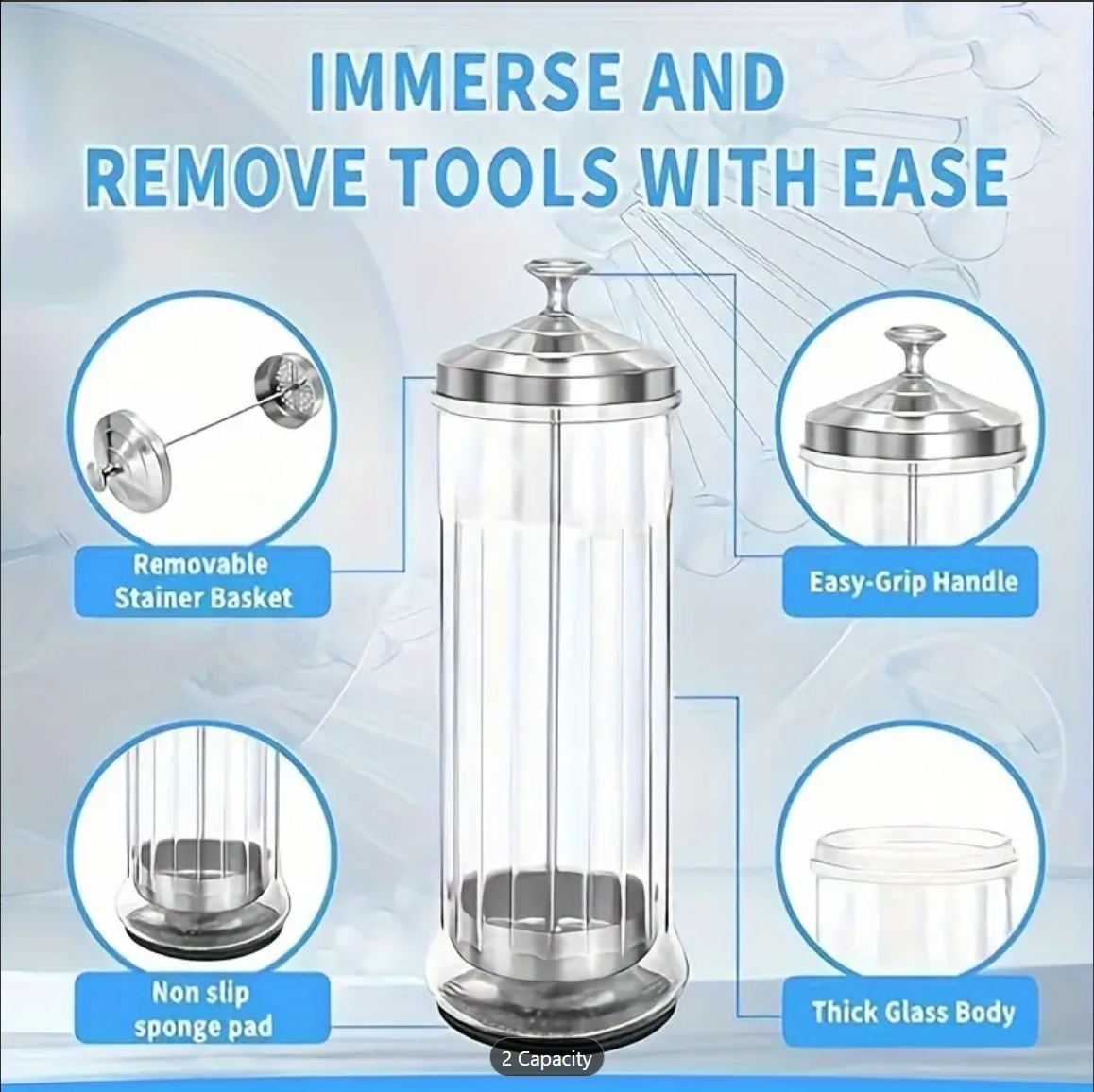 IMMERSE AND REMOVE TOOLS WITH EASE

Removable Stainer Basket

Easy-Grip Handle

Non slip sponge pad

Thick Glass Body

2 Capacity