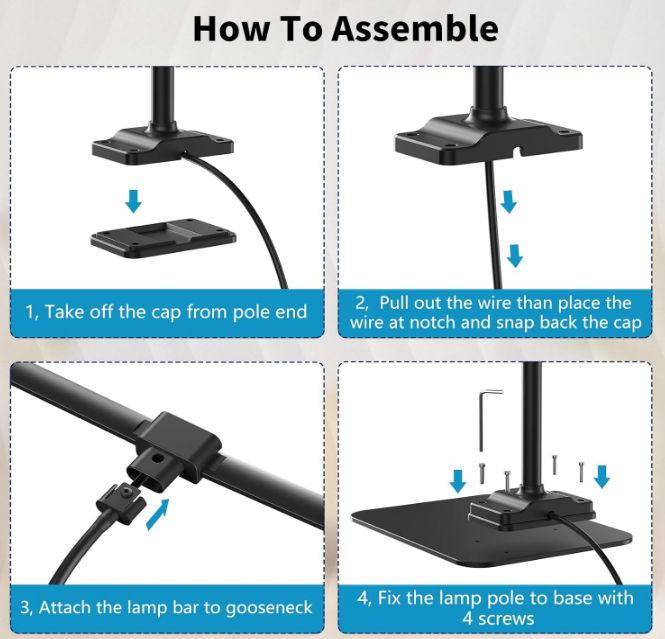 How To Assemble

1, Take off the cap from pole end

2, Pull out the wire than place the wire at notch and snap back the cap

3, Attach the lamp bar to gooseneck

4, Fix the lamp pole to base with 4 screws