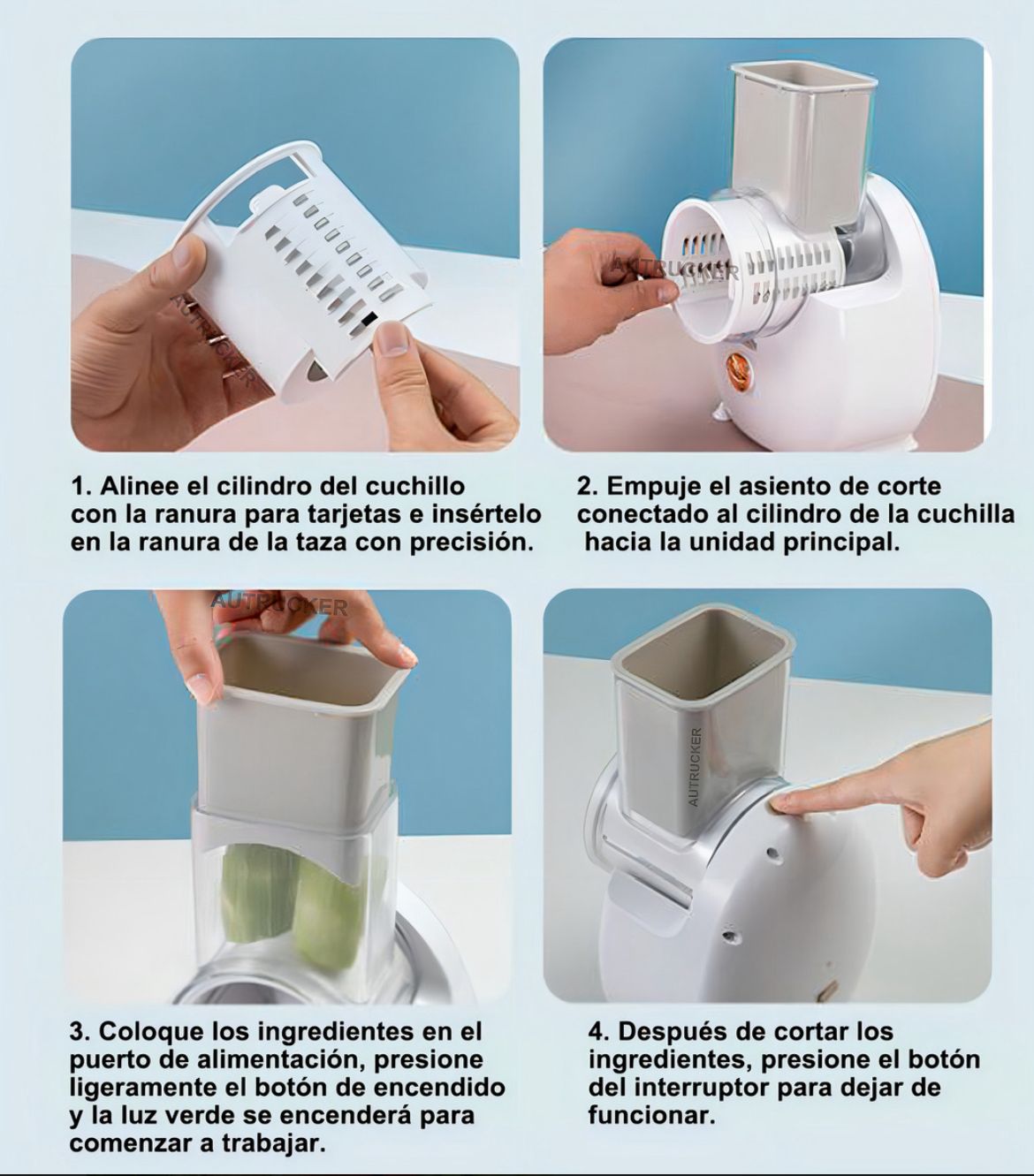 AUTRUCKER

AUTRUCKER

1. Alinee el cilindro del cuchillo con la ranura para tarjetas e insértelo en la ranura de la taza con precisión.

2. Empuje el asiento de corte conectado al cilindro de la cuchilla hacia la unidad principal.

AUTRUCKER

AUTRUCKER

3. Coloque los ingredientes en el puerto de alimentación, presione ligeramente el botón de encendido y la luz verde se encenderá para comenzar a trabajar.

4. Después de cortar los ingredientes, presione el botón del interruptor para dejar de funcionar.