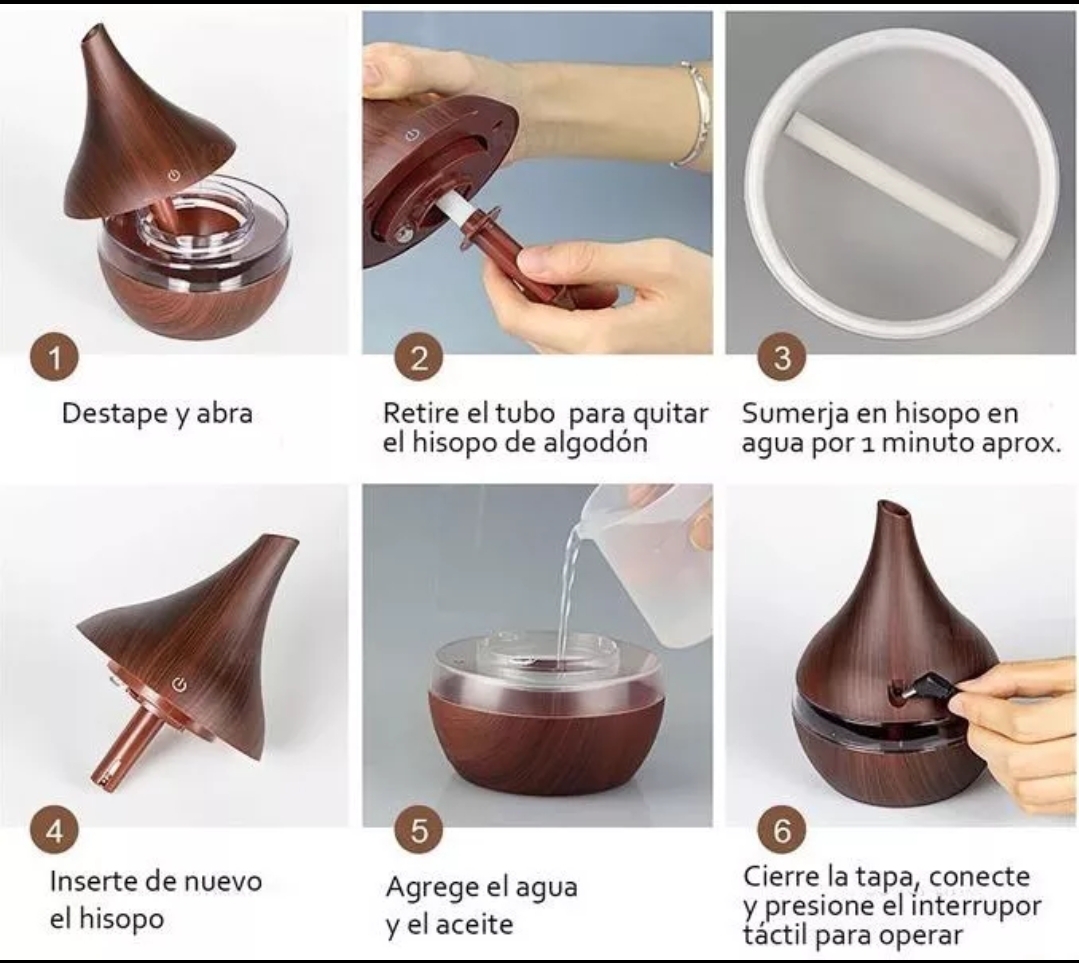 1
Destape y abra

2
Retire el tubo para quitar el hisopo de algodón

3
Sumerja en hisopo en agua por 1 minuto aprox.

4
Inserte de nuevo el hisopo

5
Agrege el agua y el aceite

6
Cierre la tapa, conecte y presione el interrupor táctil para operar