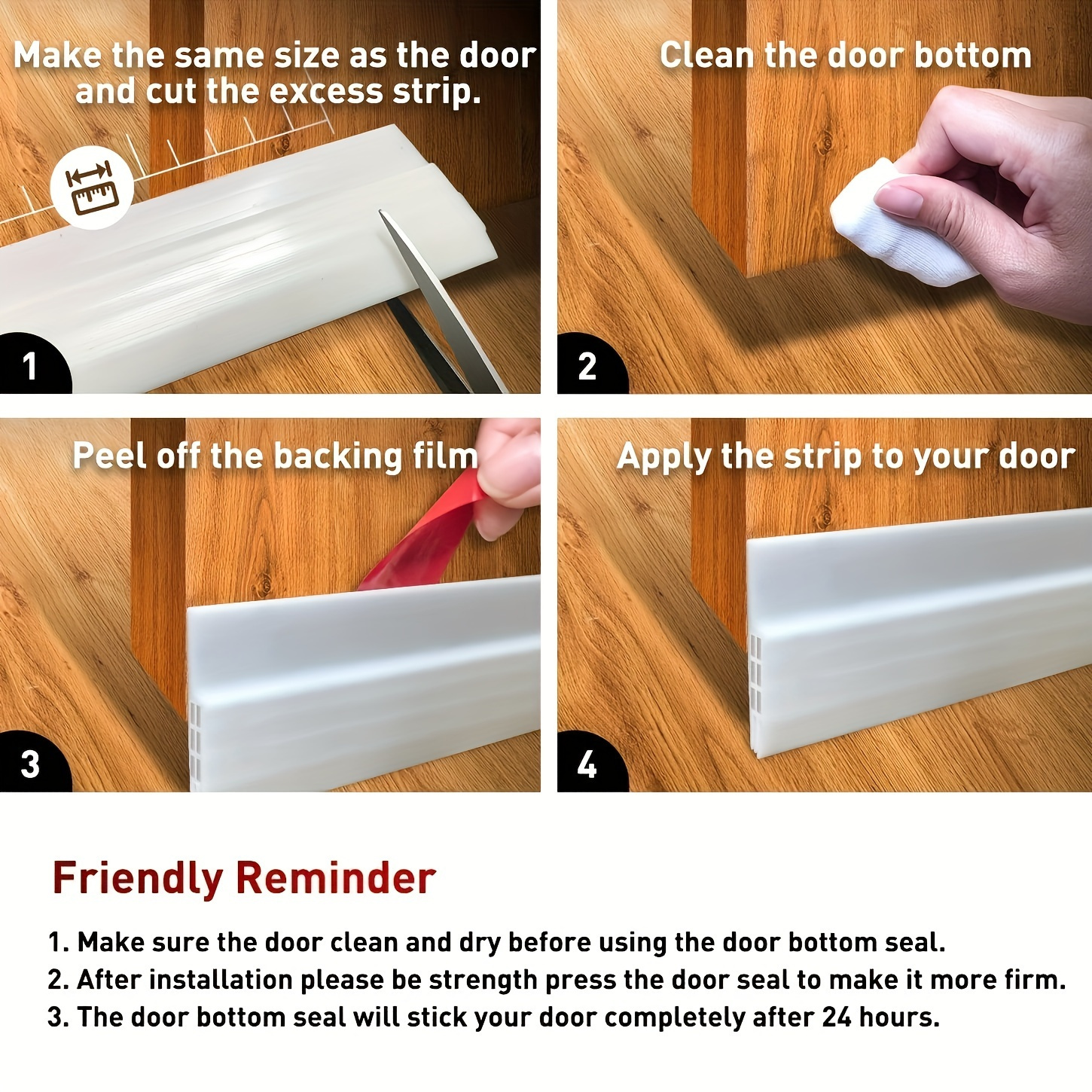 Make the same size as the door and cut the excess strip.

1

Clean the door bottom

2

Peel off the backing film

3

Apply the strip to your door

4

Friendly Reminder

1. Make sure the door clean and dry before using the door bottom seal.
2. After installation please be strength press the door seal to make it more firm.
3. The door bottom seal will stick your door completely after 24 hours.