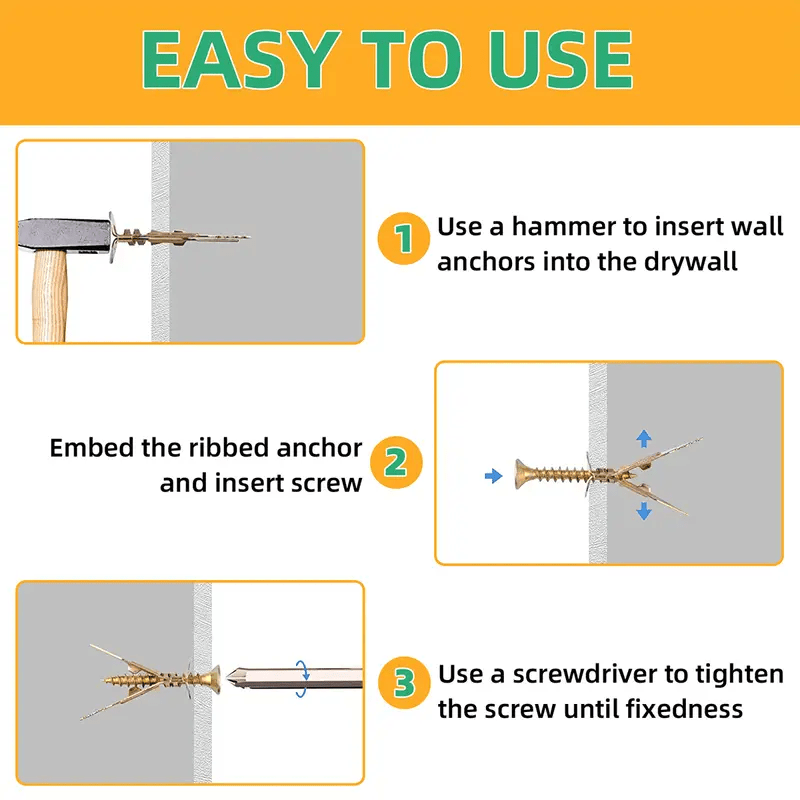 EASY TO USE

1 Use a hammer to insert wall anchors into the drywall

Embed the ribbed anchor and insert screw 2

3 Use a screwdriver to tighten the screw until fixedness