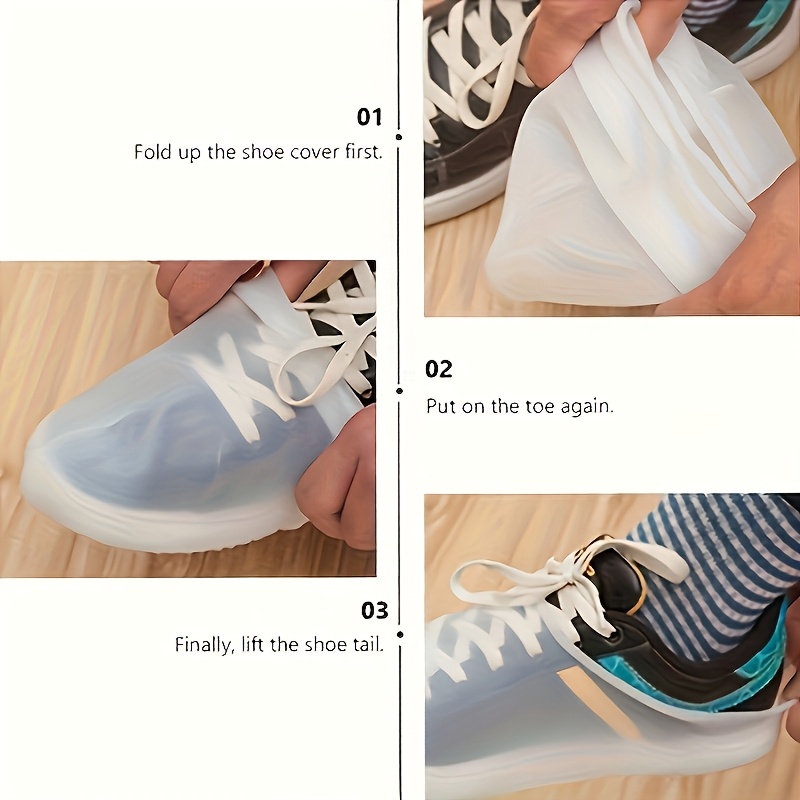 01
Fold up the shoe cover first.

02
Put on the toe again.

03
Finally, lift the shoe tail.