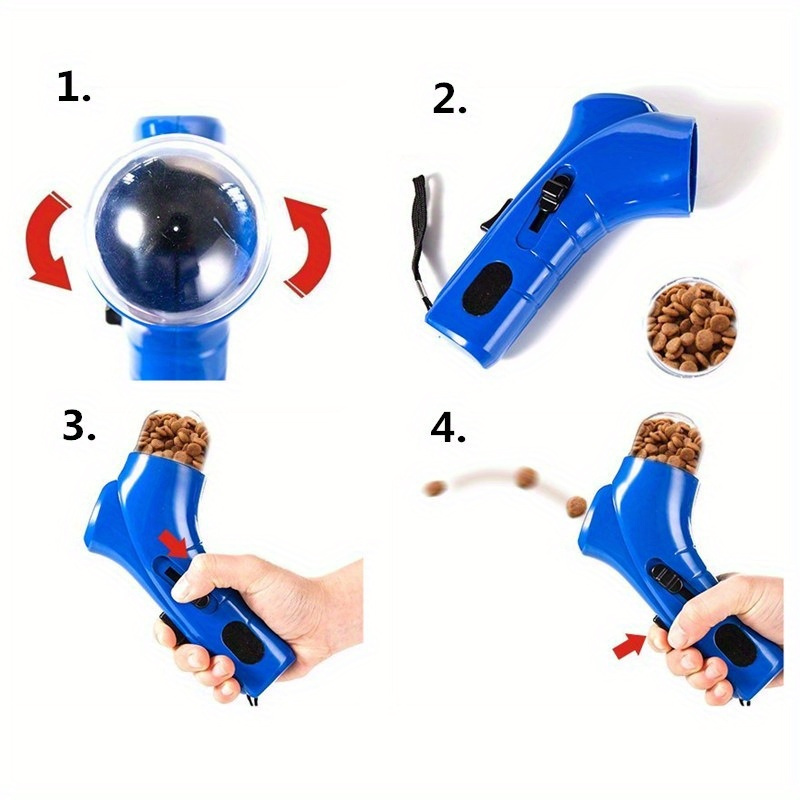 1.

2.

3.

4.