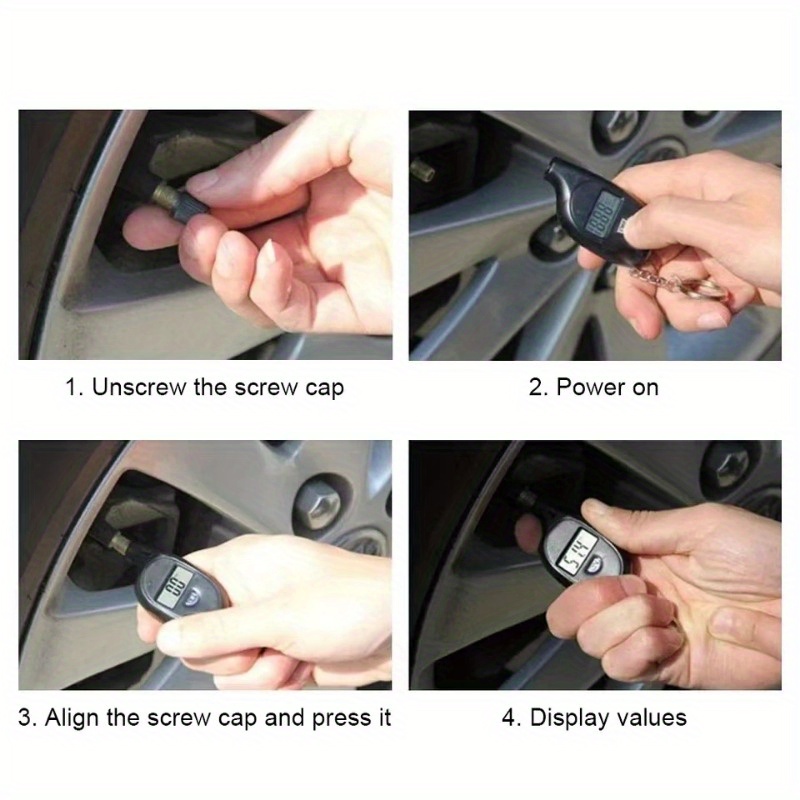 1. Unscrew the screw cap

2. Power on

3. Align the screw cap and press it

4. Display values