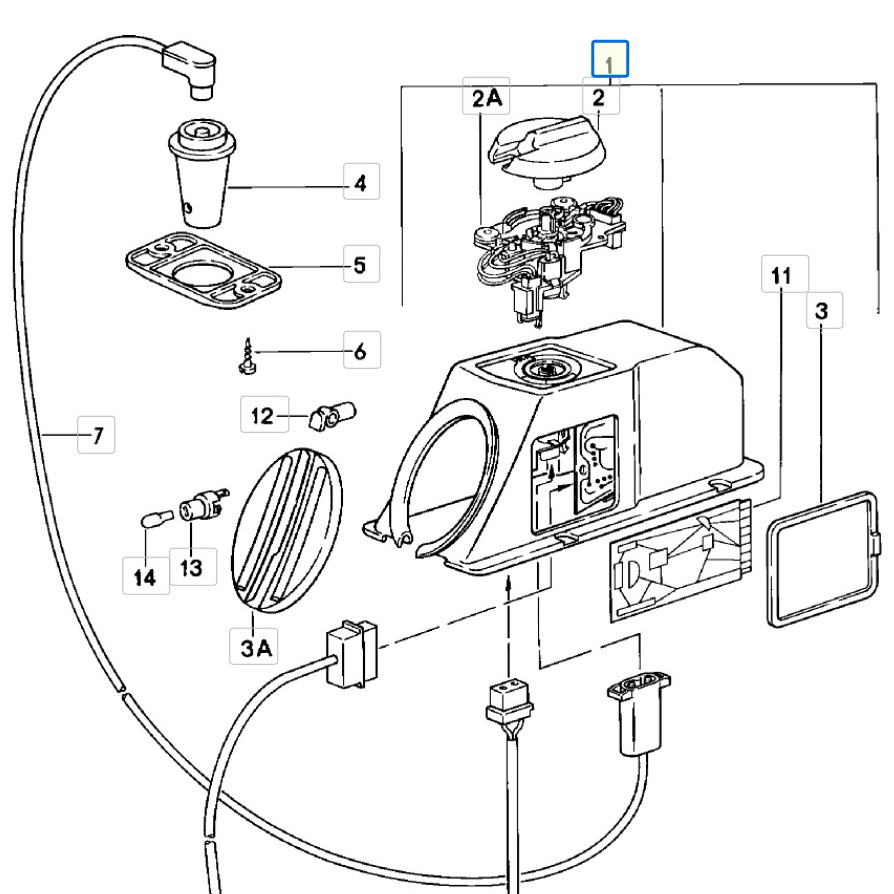 1
2A
2
4
5
11
3
6
12
7
14
13
3A