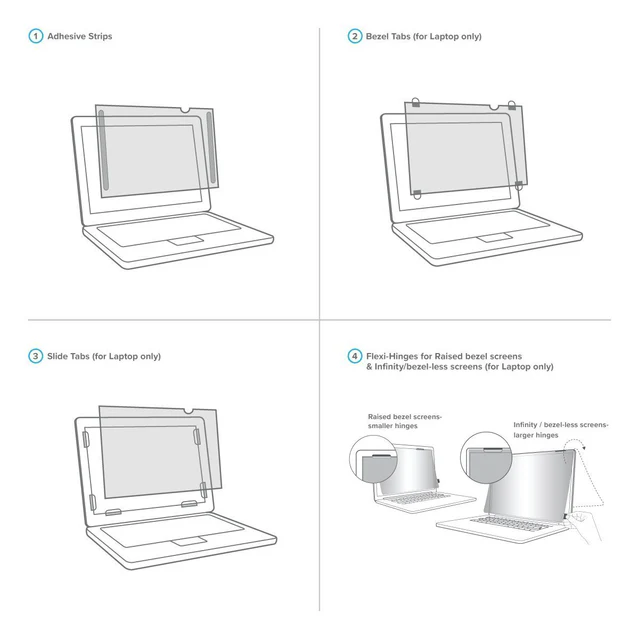 1 Adhesive Strips

2 Bezel Tabs (for Laptop only)

3 Slide Tabs (for Laptop only)

4 Flexi-Hinges for Raised bezel screens & Infinity/bezel-less screens (for Laptop only)

Raised bezel screens- smaller hinges

Infinity / bezel-less screens- larger hinges