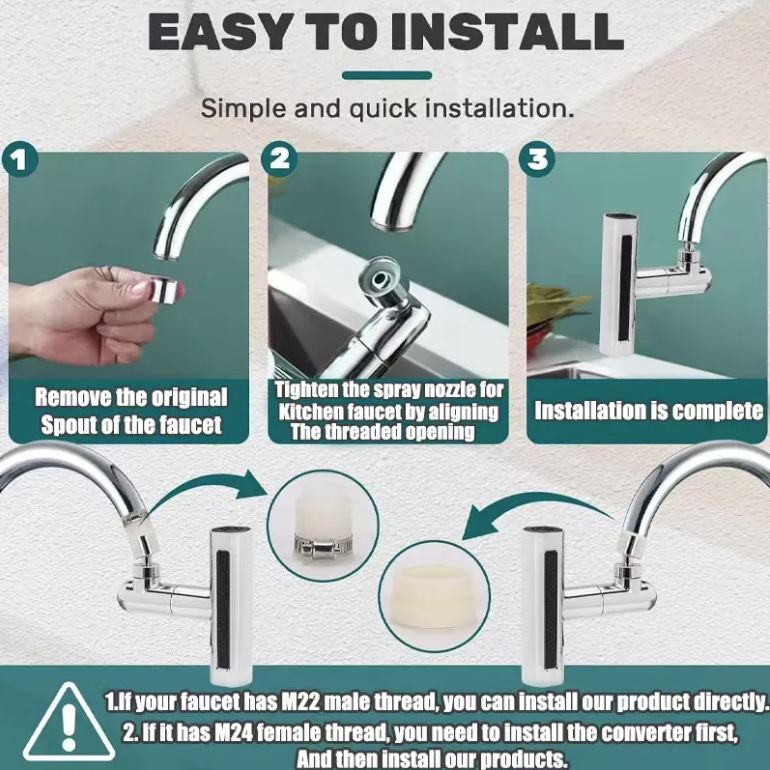 EASY TO INSTALL

Simple and quick installation.

1
Remove the original Spout of the faucet

2
Tighten the spray nozzle for Kitchen faucet by aligning The threaded opening

3
Installation is complete

1.If your faucet has M22 male thread, you can install our product directly.
2. If it has M24 female thread, you need to install the converter first, And then install our products.