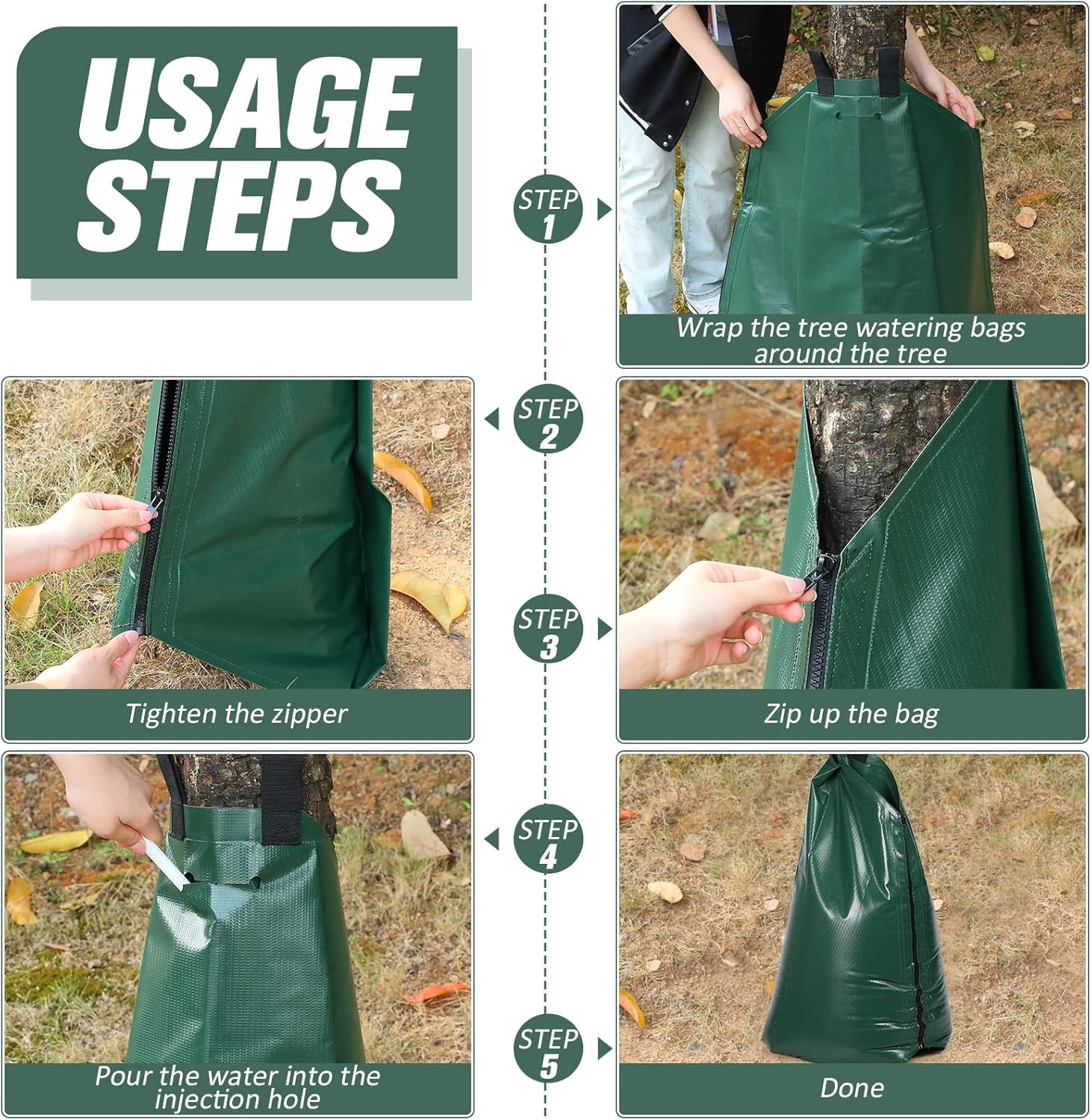 USAGE STEPS

STEP 1

Wrap the tree watering bags around the tree

STEP 2

Tighten the zipper

STEP 3

Zip up the bag

STEP 4

Pour the water into the injection hole

STEP 5

Done