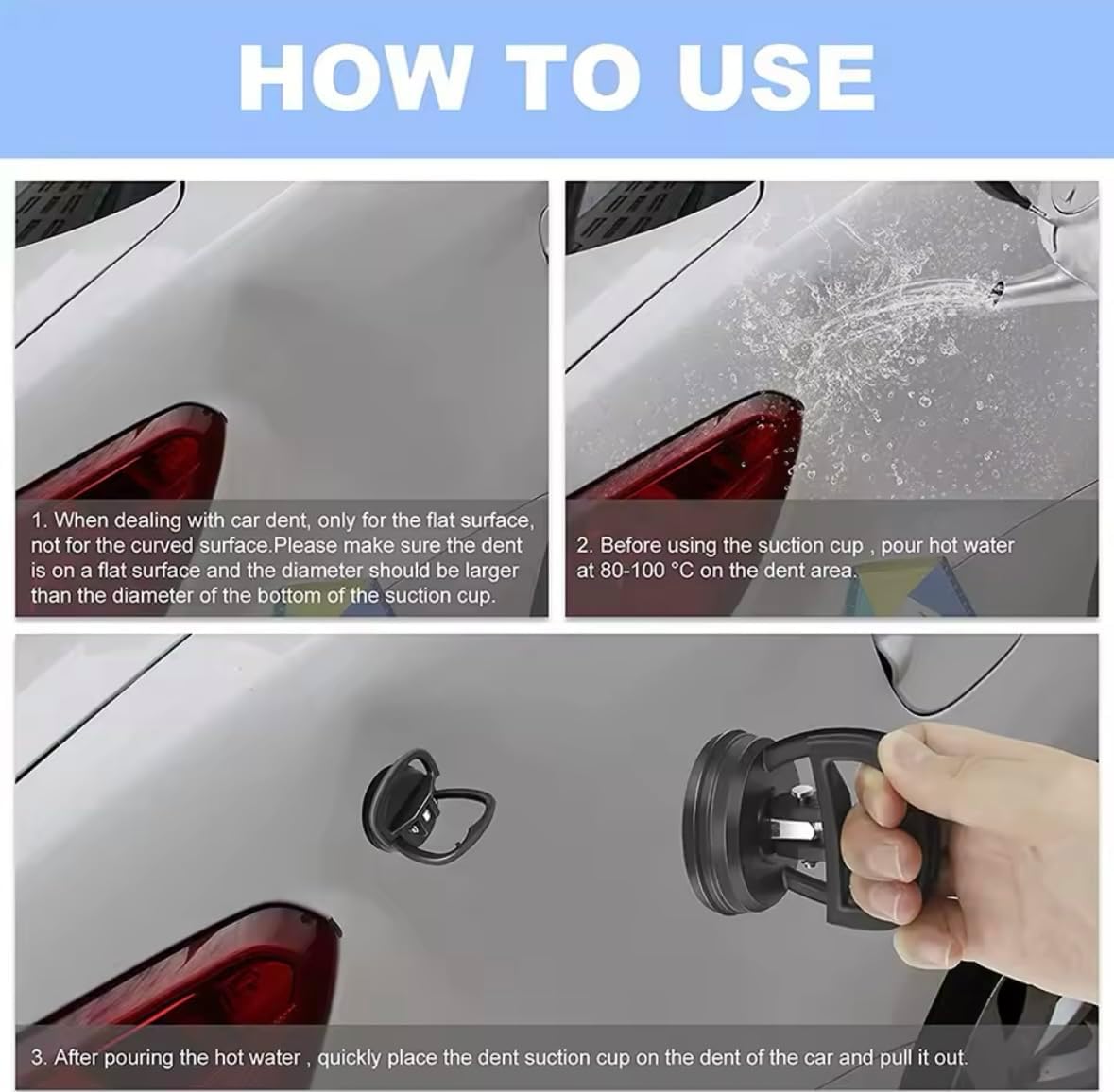 HOW TO USE

1. When dealing with car dent, only for the flat surface, not for the curved surface.Please make sure the dent is on a flat surface and the diameter should be larger than the diameter of the bottom of the suction cup.

2. Before using the suction cup , pour hot water at 80-100 °C on the dent area.

3. After pouring the hot water , quickly place the dent suction cup on the dent of the car and pull it out.