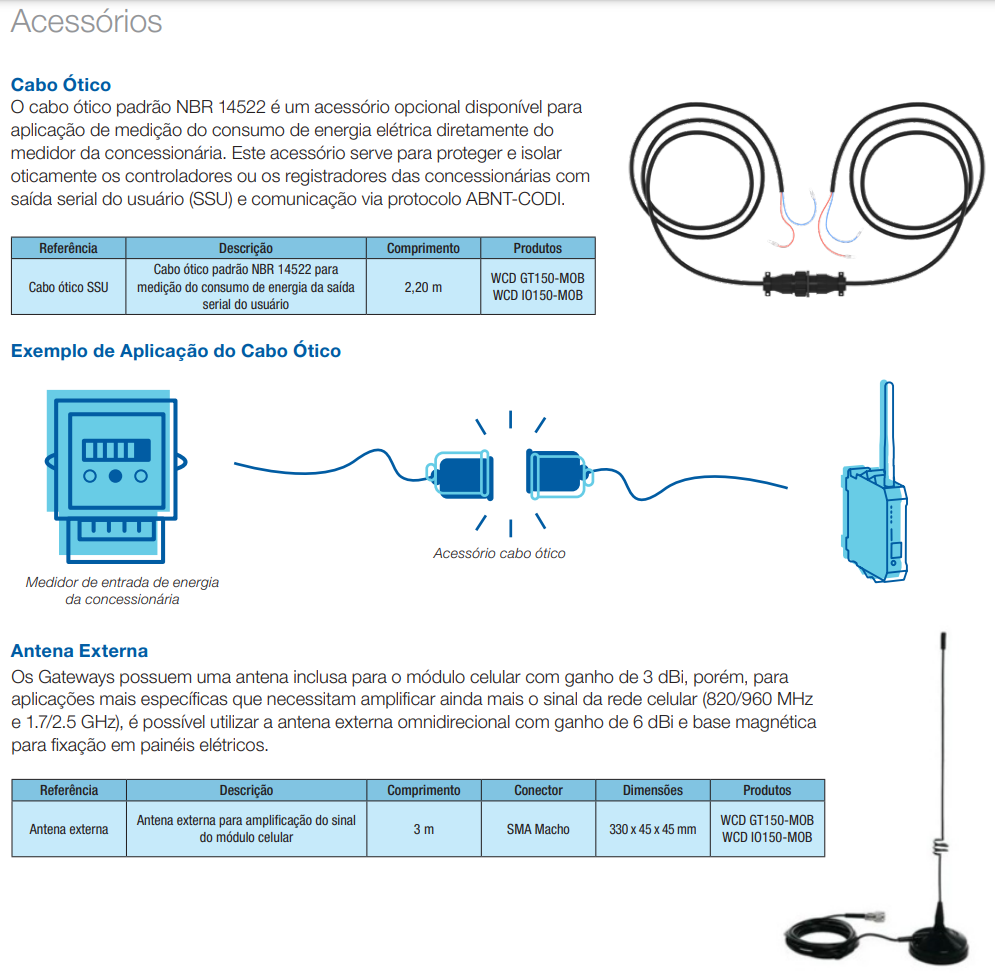 Acessórios

Cabo Ótico
O cabo ótico padrão NBR 14522 é um acessório opcional disponível para aplicação de medição do consumo de energia elétrica diretamente do medidor da concessionária. Este acessório serve para proteger e isolar oticamente os controladores ou os registradores das concessionárias com saída serial do usuário (SSU) e comunicação via protocolo ABNT-CODI.

| Referência | Descrição | Comprimento | Produtos |
|---|---|---|---|
| Cabo ótico SSU | Cabo ótico padrão NBR 14522 para medição do consumo de energia da saída serial do usuário | 2,20 m | WCD GT150-MOB WCD IO150-MOB |

Exemplo de Aplicação do Cabo Ótico

Medidor de entrada de energia da concessionária

Acessório cabo ótico

Antena Externa
Os Gateways possuem uma antena inclusa para o módulo celular com ganho de 3 dBi, porém, para aplicações mais específicas que necessitam amplificar ainda mais o sinal da rede celular (820/960 MHz e 1.7/2.5 GHz), é possível utilizar a antena externa omnidirecional com ganho de 6 dBi e base magnética para fixação em painéis elétricos.

| Referência | Descrição | Comprimento | Conector | Dimensões | Produtos |
|---|---|---|---|---|---|
| Antena externa | Antena externa para amplificação do sinal do módulo celular | 3 m | SMA Macho | 330 x 45 x 45 mm | WCD GT150-MOB WCD IO150-MOB |