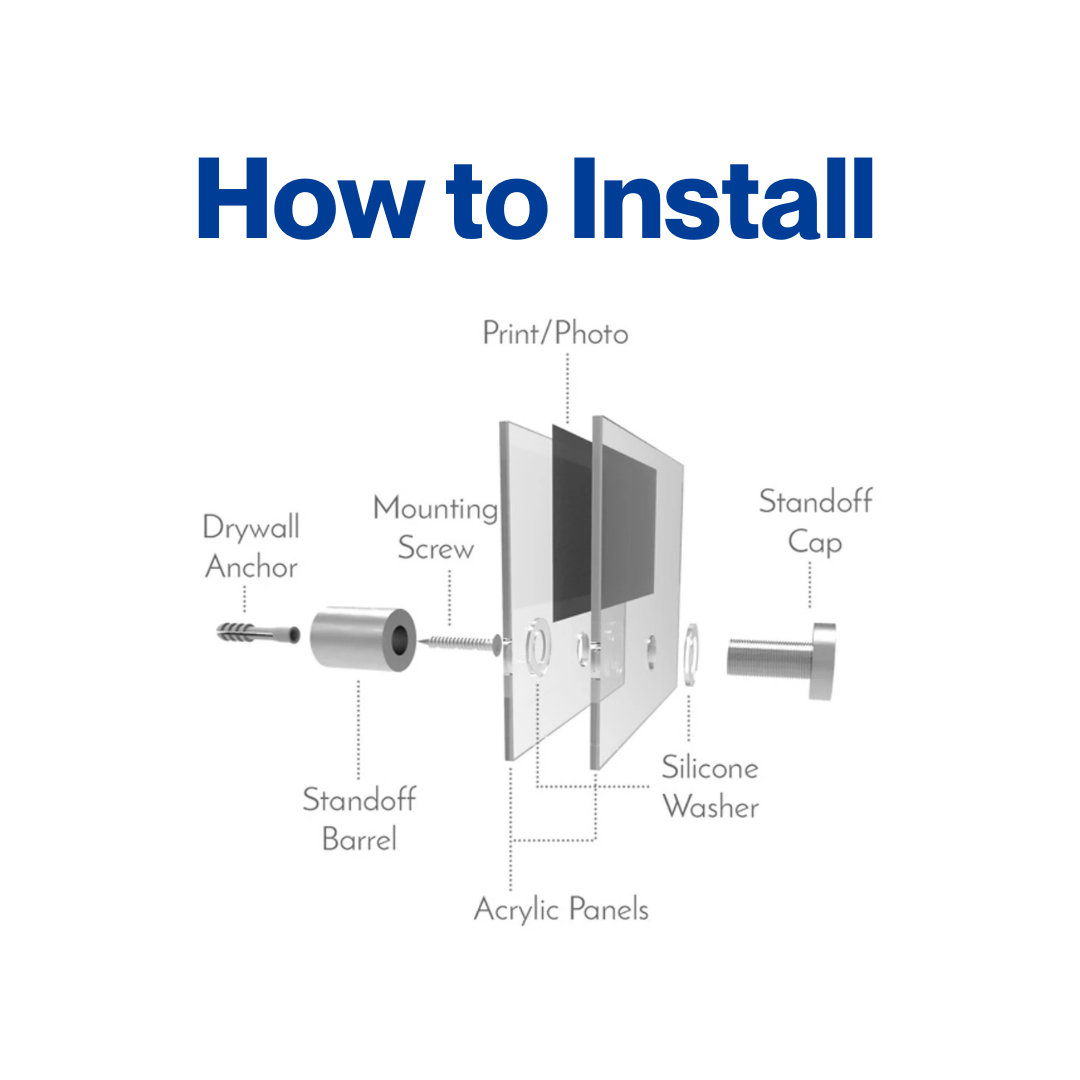 How to Install

Print/Photo

Drywall Anchor

Mounting Screw

Standoff Cap

Standoff Barrel

Silicone Washer

Acrylic Panels