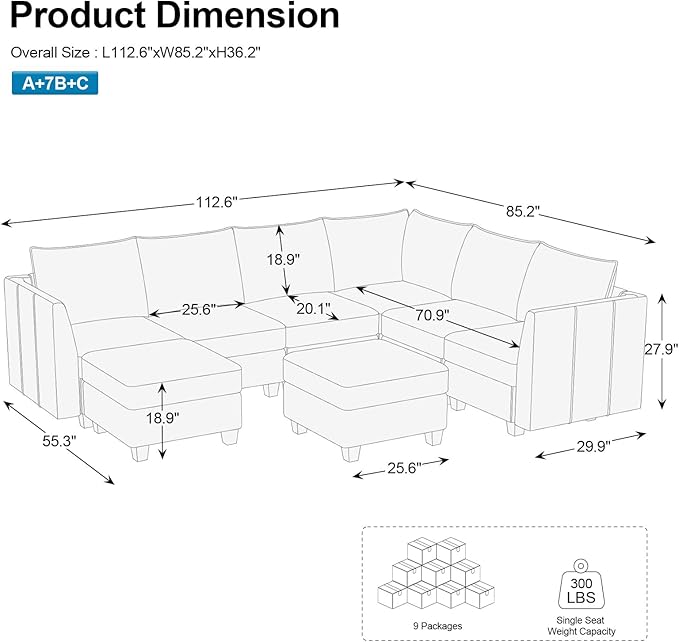 Product Dimension

Overall Size : L112.6"xW85.2"xH36.2"

A+7B+C

112.6"

85.2"

18.9"

25.6"

20.1"

70.9"

27.9"

18.9"

55.3"

25.6"

29.9"

9 Packages

300 LBS

Single Seat Weight Capacity