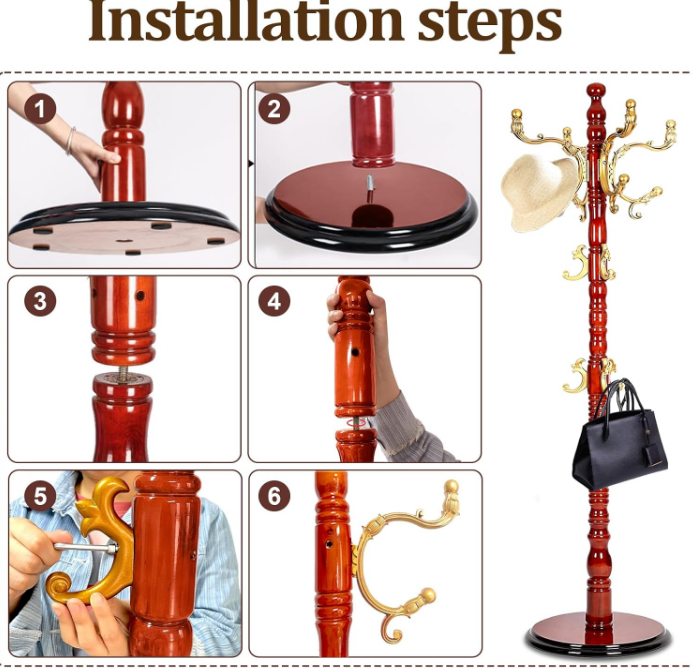 Installation steps

1

2

3

4

5

6