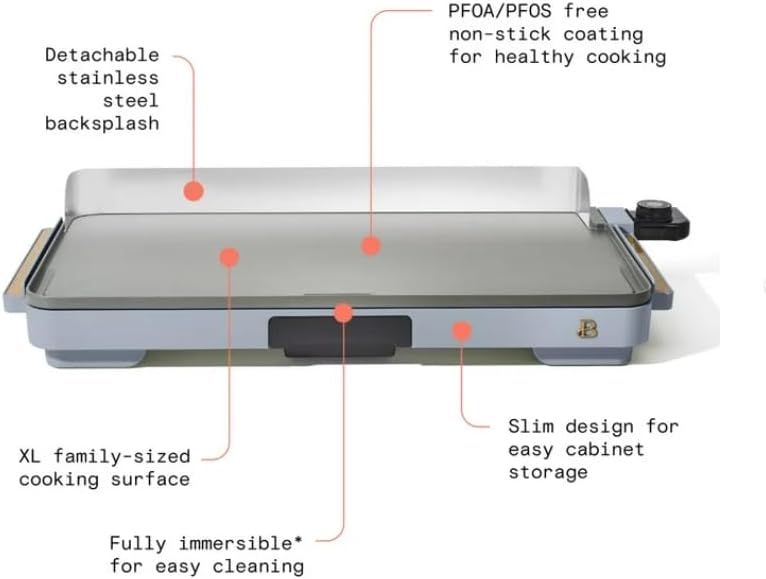 Detachable stainless steel backsplash

PFOA/PFOS free non-stick coating for healthy cooking

B

XL family-sized cooking surface

Slim design for easy cabinet storage

Fully immersible* for easy cleaning