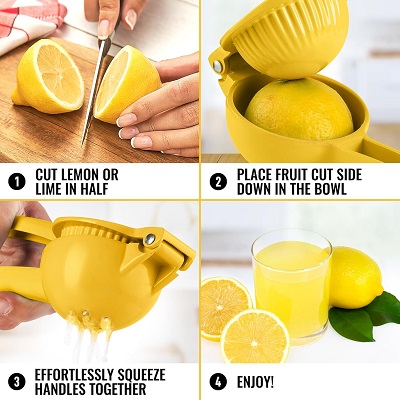 1 CUT LEMON OR LIME IN HALF

2 PLACE FRUIT CUT SIDE DOWN IN THE BOWL

3 EFFORTLESSLY SQUEEZE HANDLES TOGETHER

4 ENJOY!