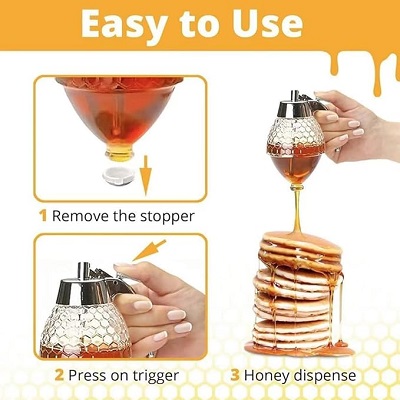 Easy to Use

1 Remove the stopper

2 Press on trigger

3 Honey dispense