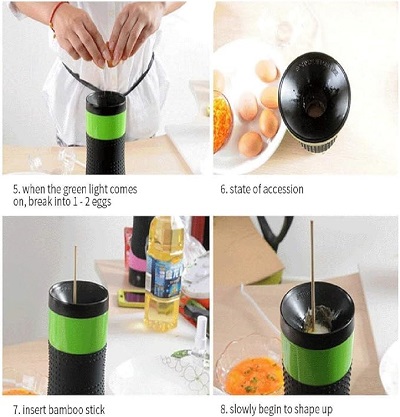 5. when the green light comes on, break into 1 - 2 eggs

6. state of accession

7. insert bamboo stick

8. slowly begin to shape up