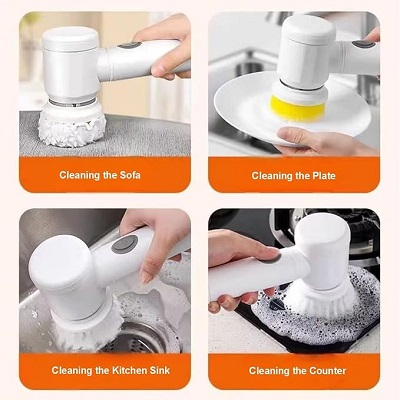 Cleaning the Sofa

Cleaning the Plate

Cleaning the Kitchen Sink

Cleaning the Counter