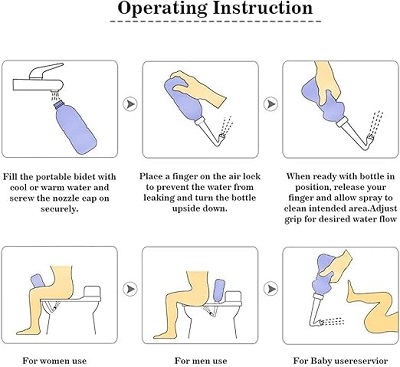 Operating Instruction

Fill the portable bidet with cool or warm water and screw the nozzle cap on securely.

Place a finger on the air lock to prevent the water from leaking and turn the bottle upside down.

When ready with bottle in position, release your finger and allow spray to clean intended area.Adjust grip for desired water flow

For women use

For men use

For Baby usereservior