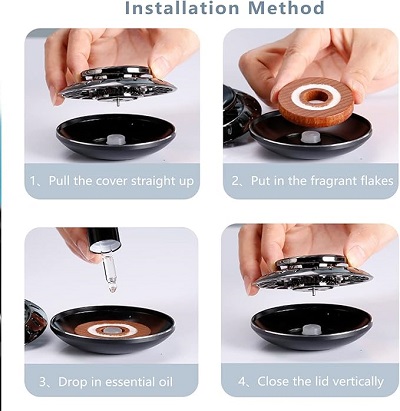 Installation Method

1、Pull the cover straight up

2、Put in the fragrant flakes

3、Drop in essential oil

4、Close the lid vertically