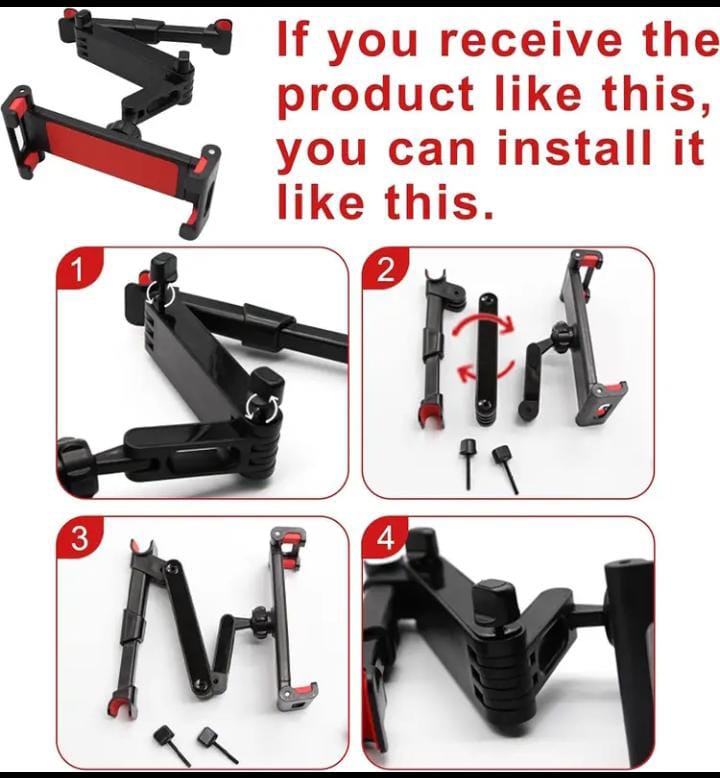 If you receive the product like this, you can install it like this.

1

2

3

4