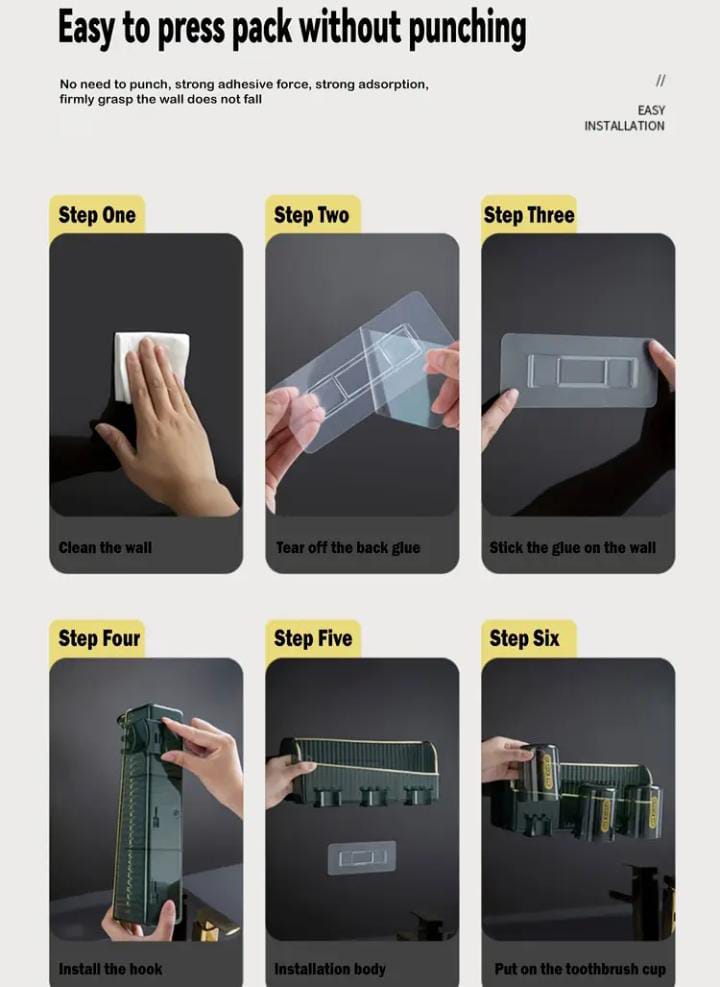 Easy to press pack without punching

No need to punch, strong adhesive force, strong adsorption, firmly grasp the wall does not fall

//

EASY INSTALLATION

Step One

Clean the wall

Step Two

Tear off the back glue

Step Three

Stick the glue on the wall

Step Four

Install the hook

Step Five

Installation body

Step Six

Put on the toothbrush cup