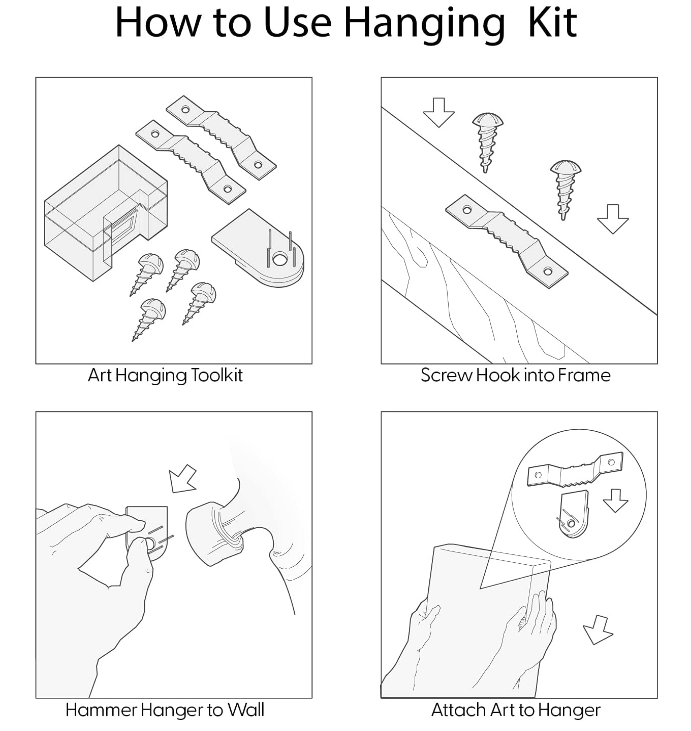 How to Use Hanging Kit

Art Hanging Toolkit

Screw Hook into Frame

Hammer Hanger to Wall

Attach Art to Hanger