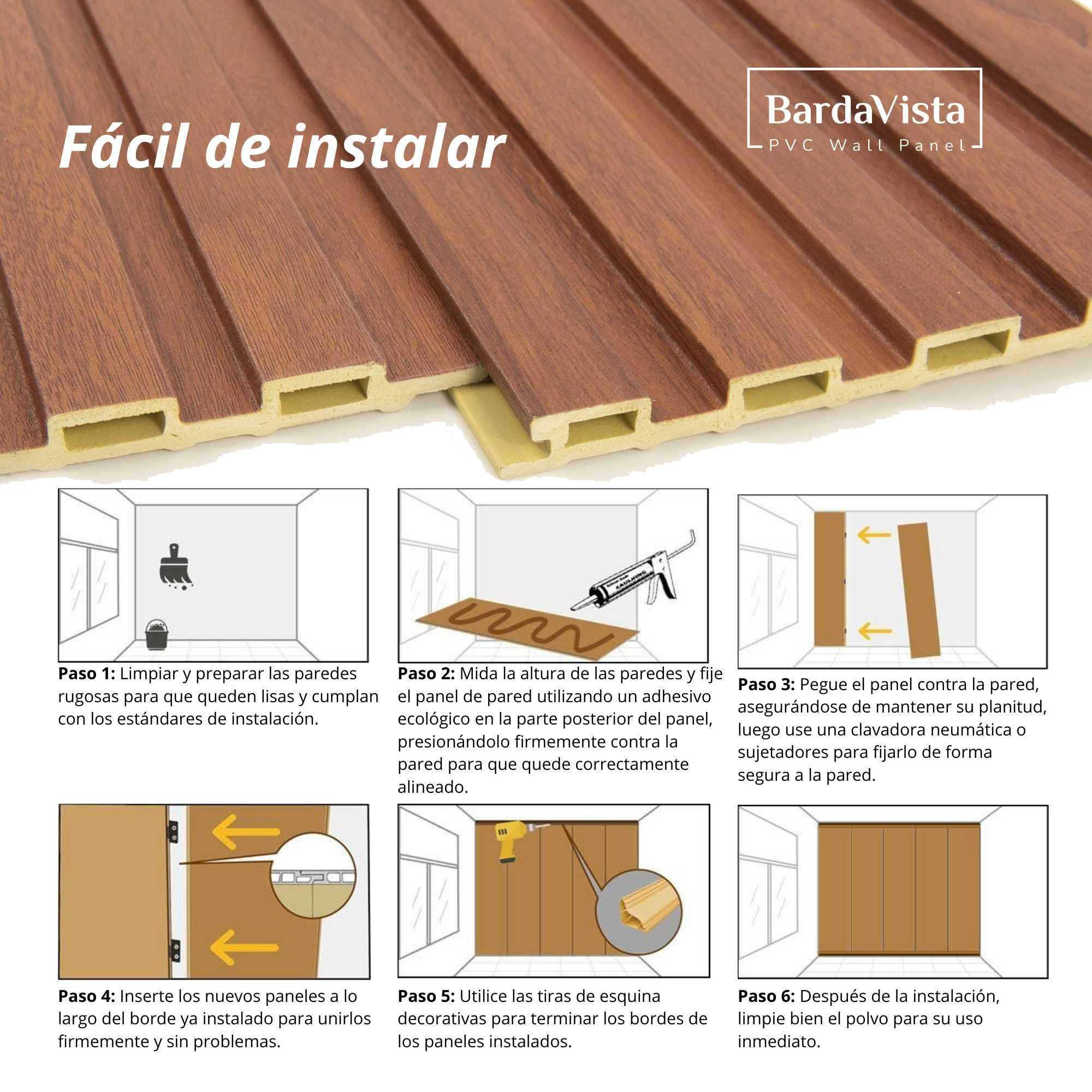 Fácil de instalar

BardaVista
PVC Wall Panel

CAULKING

**Paso 1:** Limpiar y preparar las paredes rugosas para que queden lisas y cumplan con los estándares de instalación.

**Paso 2:** Mida la altura de las paredes y fije el panel de pared utilizando un adhesivo ecológico en la parte posterior del panel, presionándolo firmemente contra la pared para que quede correctamente alineado.

**Paso 3:** Pegue el panel contra la pared, asegurándose de mantener su planitud, luego use una clavadora neumática o sujetadores para fijarlo de forma segura a la pared.

**Paso 4:** Inserte los nuevos paneles a lo largo del borde ya instalado para unirlos firmemente y sin problemas.

**Paso 5:** Utilice las tiras de esquina decorativas para terminar los bordes de los paneles instalados.

**Paso 6:** Después de la instalación, limpie bien el polvo para su uso inmediato.