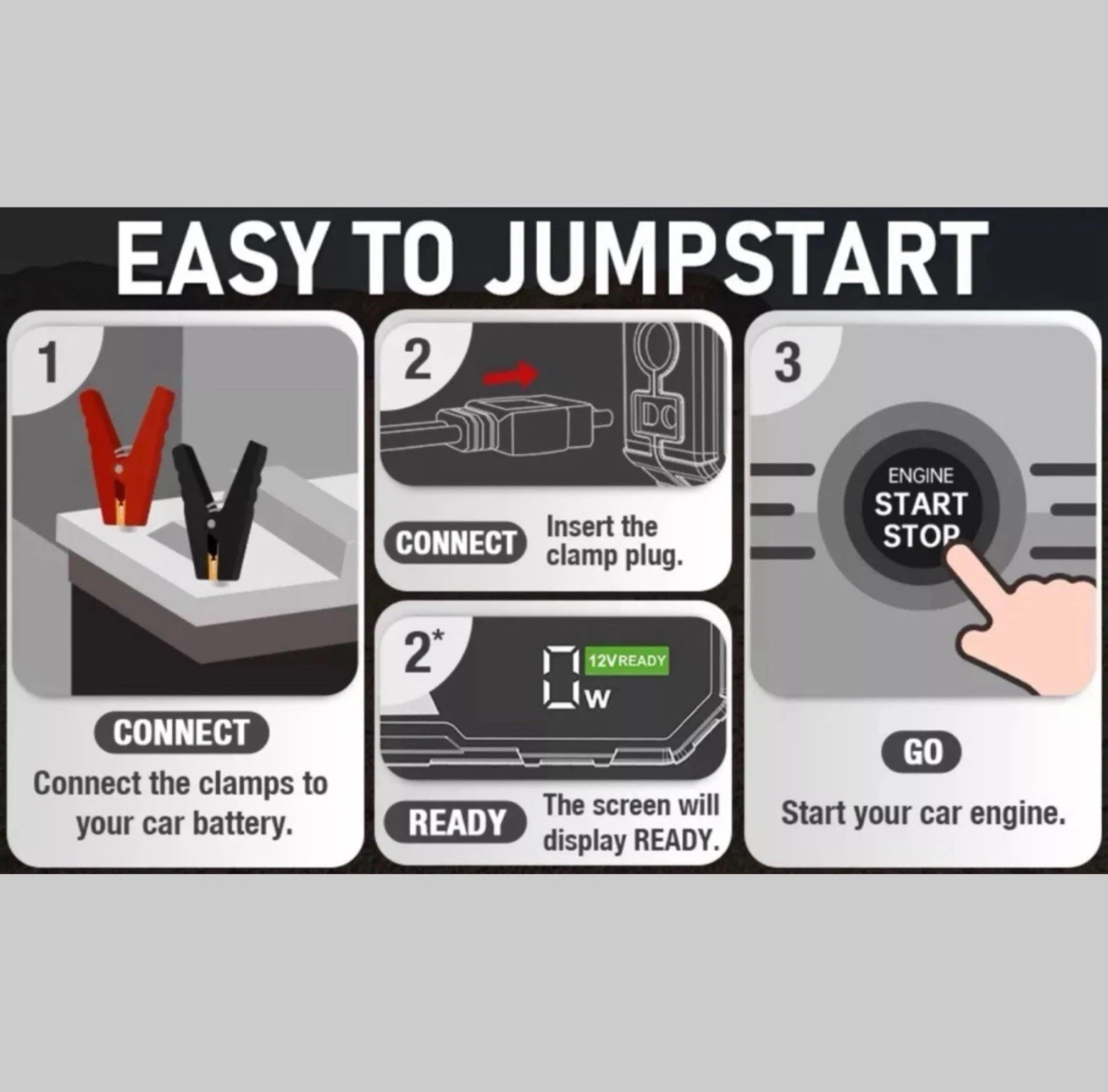 EASY TO JUMPSTART

1

CONNECT
Connect the clamps to your car battery.

2

DC

CONNECT
Insert the clamp plug.

2*

0
12V READY
W

READY
The screen will display READY.

3

ENGINE
START
STOP

GO
Start your car engine.