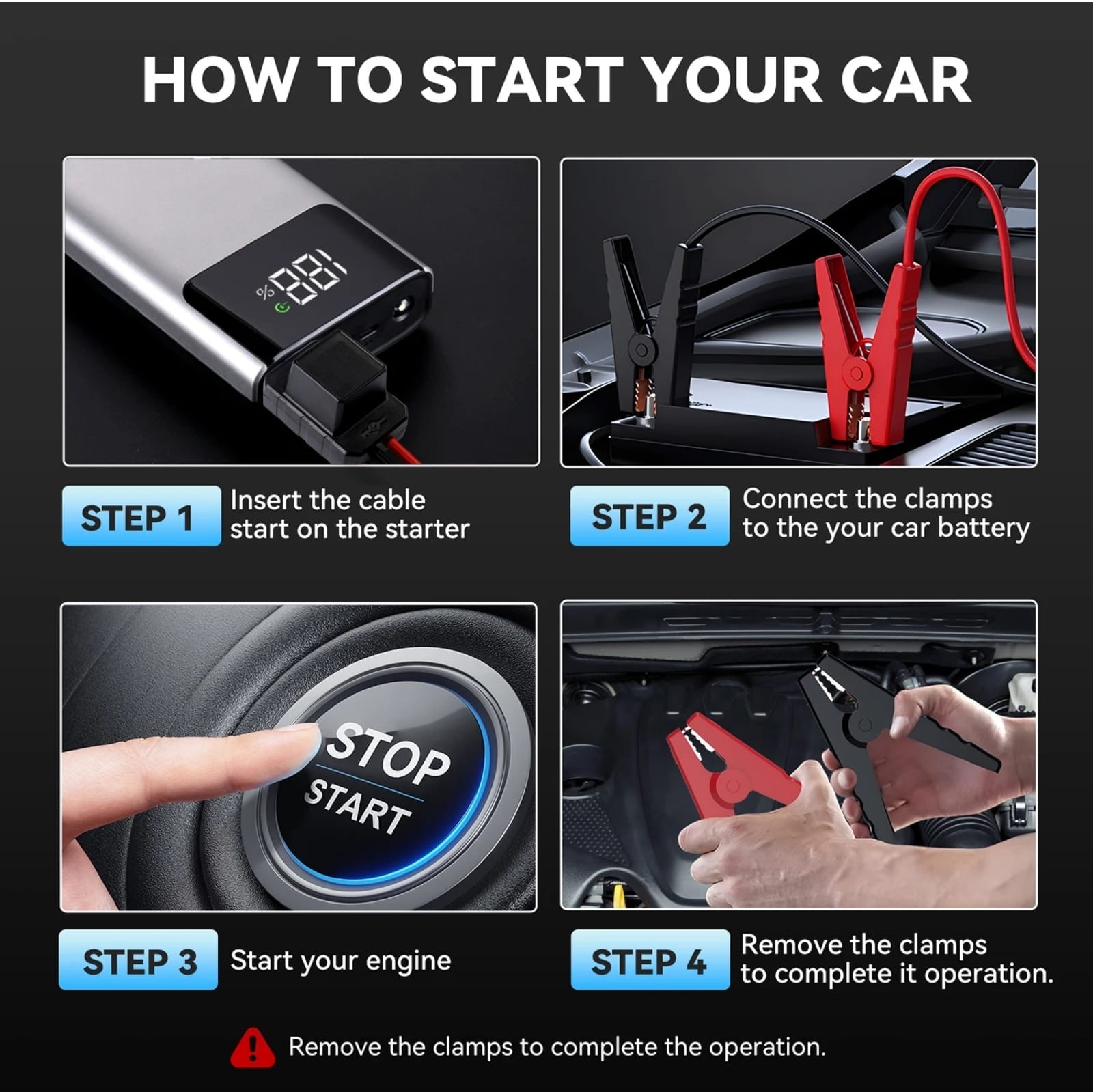 HOW TO START YOUR CAR

188 %

STEP 1 Insert the cable start on the starter

STEP 2 Connect the clamps to the your car battery

STOP START

STEP 3 Start your engine

STEP 4 Remove the clamps to complete it operation.

Remove the clamps to complete the operation.