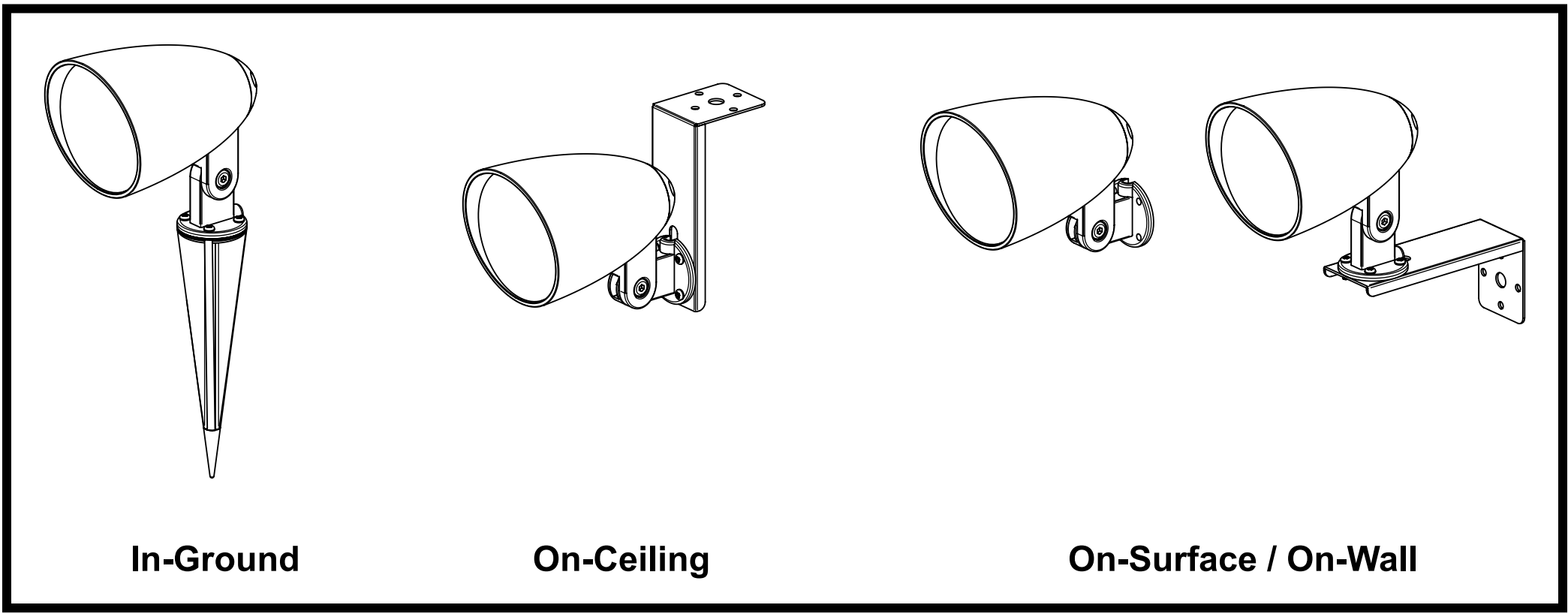 In-Ground

On-Ceiling

On-Surface / On-Wall