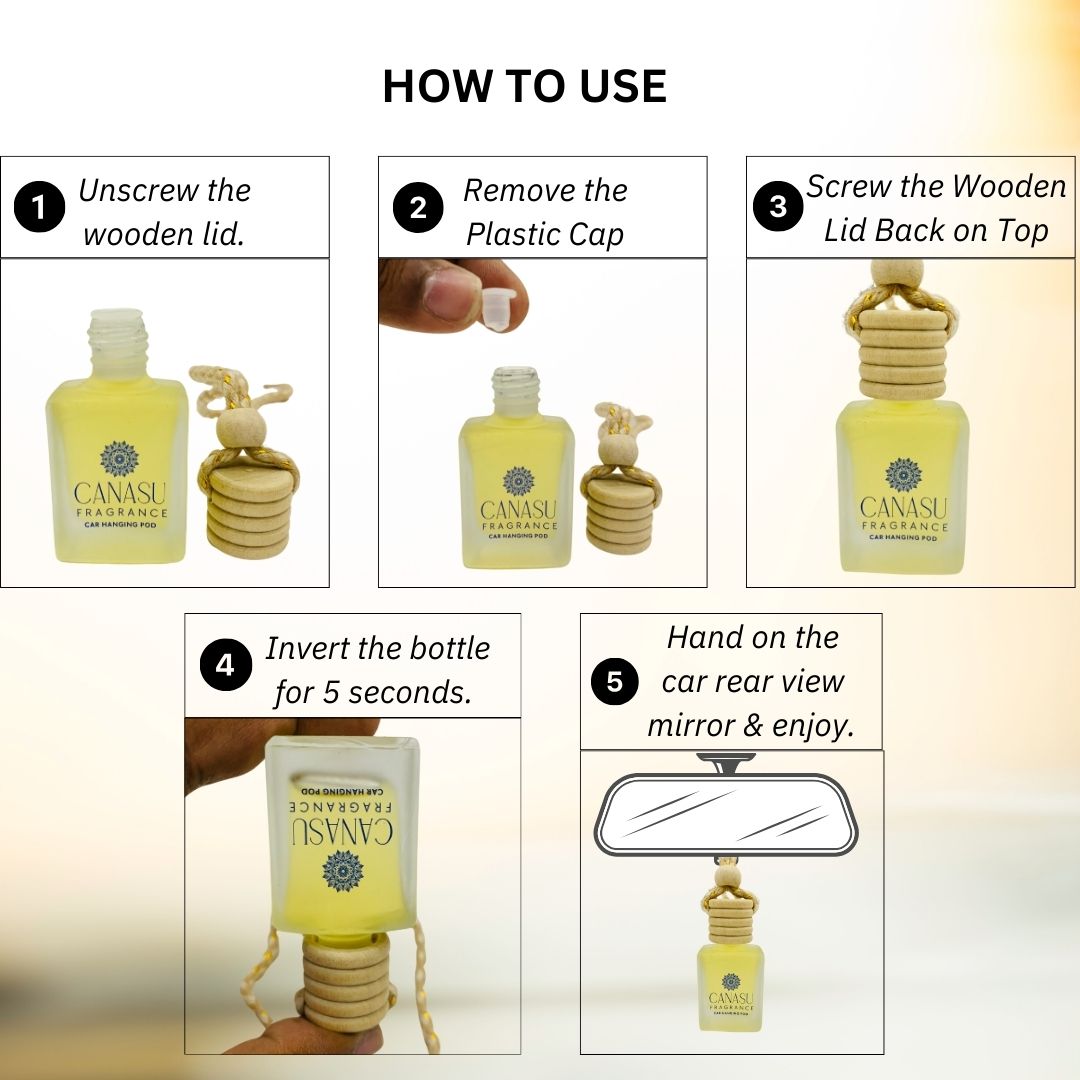 HOW TO USE

1 Unscrew the wooden lid.

CANASU FRAGRANCE CAR HANGING POD

2 Remove the Plastic Cap

CANASU FRAGRANCE CAR HANGING POD

3 Screw the Wooden Lid Back on Top

CANASU FRAGRANCE CAR HANGING POD

4 Invert the bottle for 5 seconds.

CANASU FRAGRANCE CAR HANGING POD

5 Hand on the car rear view mirror & enjoy.

CANASU FRAGRANCE CAR HANGING POD